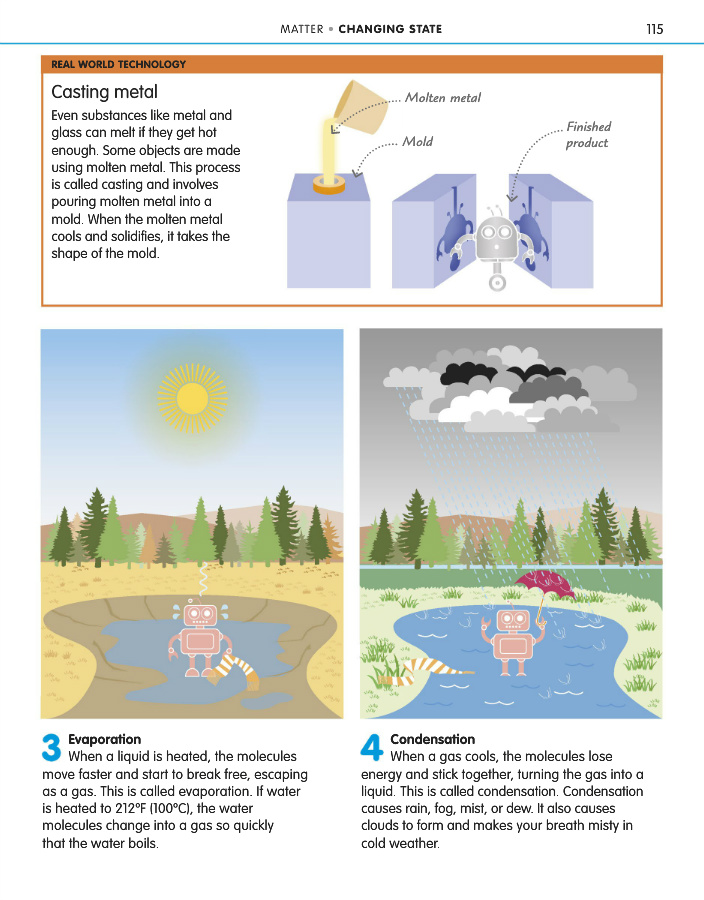 MATTER • CHANGING STATE 115

REAL WORLD TECHNOLOGY

Casting metal

Even substances like metal and glass can melt if they get hot enough. Some objects are made using molten metal. This process is called casting and involves pouring molten metal into a mold. When the molten metal cools and solidifies, it takes the shape of the mold.

Molten metal

Mold

Finished product

3 Evaporation
When a liquid is heated, the molecules move faster and start to break free, escaping as a gas. This is called evaporation. If water is heated to 212°F (100°C), the water molecules change into a gas so quickly that the water boils.

4 Condensation
When a gas cools, the molecules lose energy and stick together, turning the gas into a liquid. This is called condensation. Condensation causes rain, fog, mist, or dew. It also causes clouds to form and makes your breath misty in cold weather.