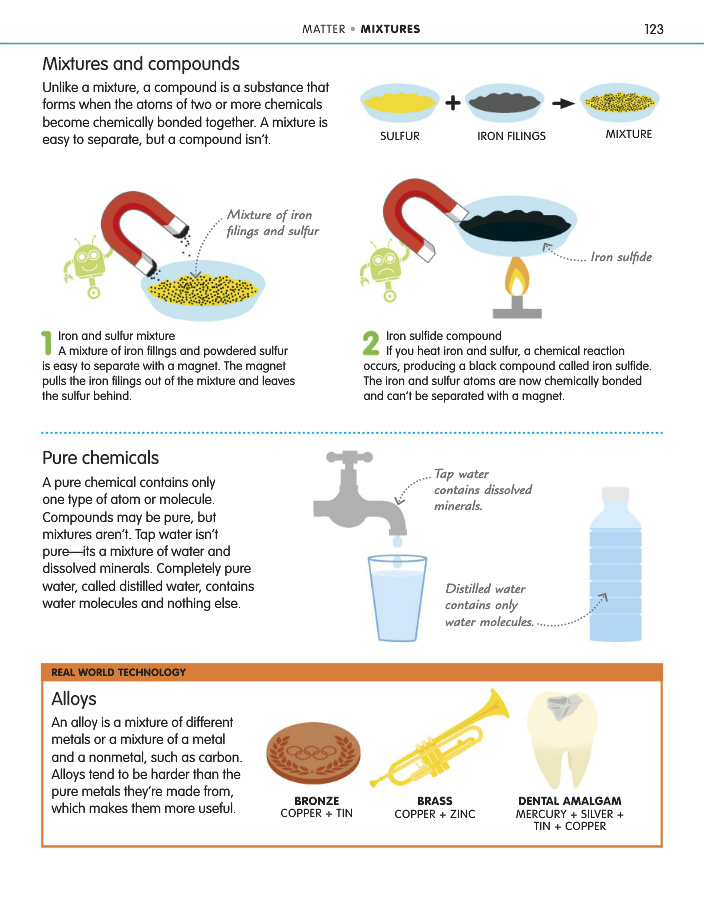 MATTER • MIXTURES

123

Mixtures and compounds

Unlike a mixture, a compound is a substance that forms when the atoms of two or more chemicals become chemically bonded together. A mixture is easy to separate, but a compound isn't.

SULFUR + IRON FILINGS → MIXTURE

Mixture of iron filings and sulfur

Iron sulfide

1 Iron and sulfur mixture
A mixture of iron filings and powdered sulfur is easy to separate with a magnet. The magnet pulls the iron filings out of the mixture and leaves the sulfur behind.

2 Iron sulfide compound
If you heat iron and sulfur, a chemical reaction occurs, producing a black compound called iron sulfide. The iron and sulfur atoms are now chemically bonded and can't be separated with a magnet.

Pure chemicals

A pure chemical contains only one type of atom or molecule. Compounds may be pure, but mixtures aren't. Tap water isn't pure—its a mixture of water and dissolved minerals. Completely pure water, called distilled water, contains water molecules and nothing else.

Tap water contains dissolved minerals.

Distilled water contains only water molecules.

REAL WORLD TECHNOLOGY

Alloys

An alloy is a mixture of different metals or a mixture of a metal and a nonmetal, such as carbon. Alloys tend to be harder than the pure metals they're made from, which makes them more useful.

BRONZE
COPPER + TIN

BRASS
COPPER + ZINC

DENTAL AMALGAM
MERCURY + SILVER + TIN + COPPER