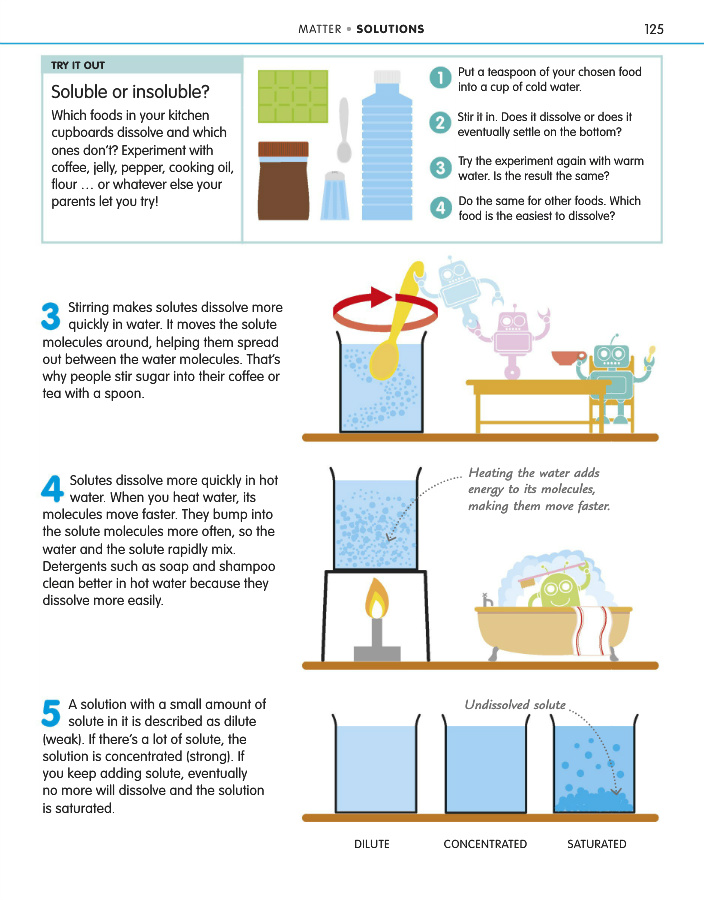 MATTER • SOLUTIONS 125

TRY IT OUT

Soluble or insoluble?

Which foods in your kitchen cupboards dissolve and which ones don't? Experiment with coffee, jelly, pepper, cooking oil, flour … or whatever else your parents let you try!

1 Put a teaspoon of your chosen food into a cup of cold water.

2 Stir it in. Does it dissolve or does it eventually settle on the bottom?

3 Try the experiment again with warm water. Is the result the same?

4 Do the same for other foods. Which food is the easiest to dissolve?

3 Stirring makes solutes dissolve more quickly in water. It moves the solute molecules around, helping them spread out between the water molecules. That's why people stir sugar into their coffee or tea with a spoon.

4 Solutes dissolve more quickly in hot water. When you heat water, its molecules move faster. They bump into the solute molecules more often, so the water and the solute rapidly mix. Detergents such as soap and shampoo clean better in hot water because they dissolve more easily.

Heating the water adds energy to its molecules, making them move faster.

5 A solution with a small amount of solute in it is described as dilute (weak). If there's a lot of solute, the solution is concentrated (strong). If you keep adding solute, eventually no more will dissolve and the solution is saturated.

Undissolved solute

DILUTE CONCENTRATED SATURATED