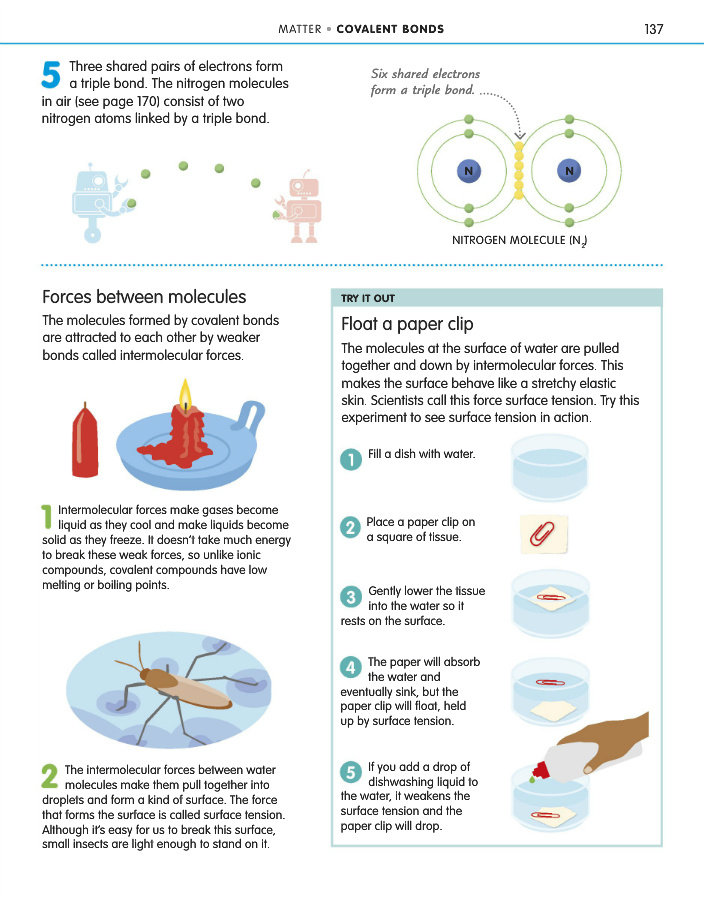 MATTER • COVALENT BONDS 137

5 Three shared pairs of electrons form a triple bond. The nitrogen molecules in air (see page 170) consist of two nitrogen atoms linked by a triple bond.

Six shared electrons form a triple bond.

N N

NITROGEN MOLECULE ($N_2$)

Forces between molecules

The molecules formed by covalent bonds are attracted to each other by weaker bonds called intermolecular forces.

1 Intermolecular forces make gases become liquid as they cool and make liquids become solid as they freeze. It doesn't take much energy to break these weak forces, so unlike ionic compounds, covalent compounds have low melting or boiling points.

2 The intermolecular forces between water molecules make them pull together into droplets and form a kind of surface. The force that forms the surface is called surface tension. Although it's easy for us to break this surface, small insects are light enough to stand on it.

TRY IT OUT

Float a paper clip

The molecules at the surface of water are pulled together and down by intermolecular forces. This makes the surface behave like a stretchy elastic skin. Scientists call this force surface tension. Try this experiment to see surface tension in action.

1 Fill a dish with water.

2 Place a paper clip on a square of tissue.

3 Gently lower the tissue into the water so it rests on the surface.

4 The paper will absorb the water and eventually sink, but the paper clip will float, held up by surface tension.

5 If you add a drop of dishwashing liquid to the water, it weakens the surface tension and the paper clip will drop.