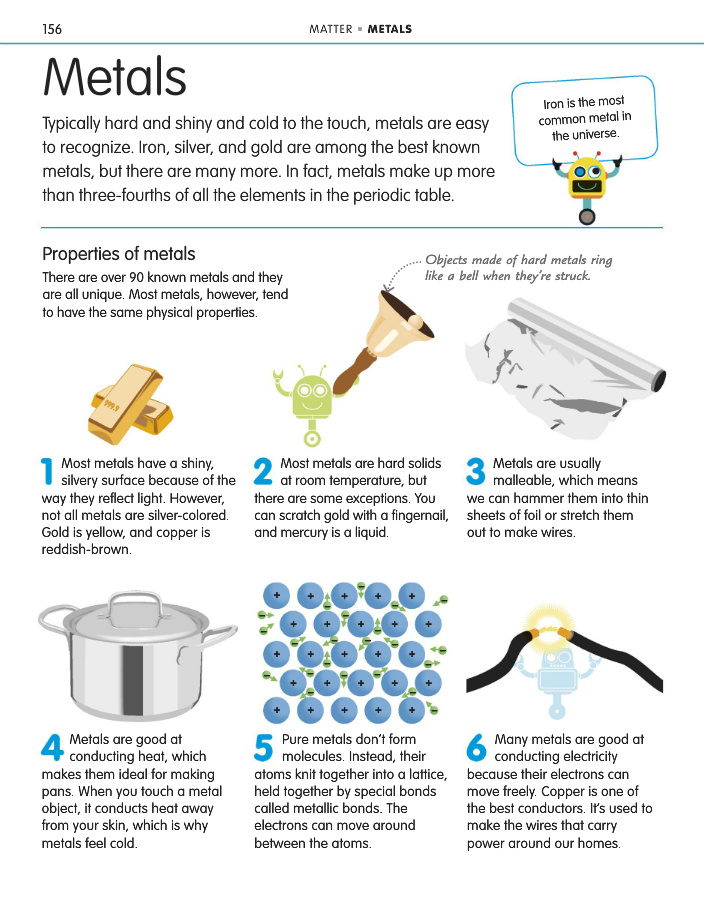 156 MATTER • METALS

Metals

Typically hard and shiny and cold to the touch, metals are easy to recognize. Iron, silver, and gold are among the best known metals, but there are many more. In fact, metals make up more than three-fourths of all the elements in the periodic table.

Iron is the most common metal in the universe.

Properties of metals

There are over 90 known metals and they are all unique. Most metals, however, tend to have the same physical properties.

Objects made of hard metals ring like a bell when they're struck.

999.9

1 Most metals have a shiny, silvery surface because of the way they reflect light. However, not all metals are silver-colored. Gold is yellow, and copper is reddish-brown.

2 Most metals are hard solids at room temperature, but there are some exceptions. You can scratch gold with a fingernail, and mercury is a liquid.

3 Metals are usually malleable, which means we can hammer them into thin sheets of foil or stretch them out to make wires.

4 Metals are good at conducting heat, which makes them ideal for making pans. When you touch a metal object, it conducts heat away from your skin, which is why metals feel cold.

5 Pure metals don't form molecules. Instead, their atoms knit together into a lattice, held together by special bonds called metallic bonds. The electrons can move around between the atoms.

6 Many metals are good at conducting electricity because their electrons can move freely. Copper is one of the best conductors. It's used to make the wires that carry power around our homes.