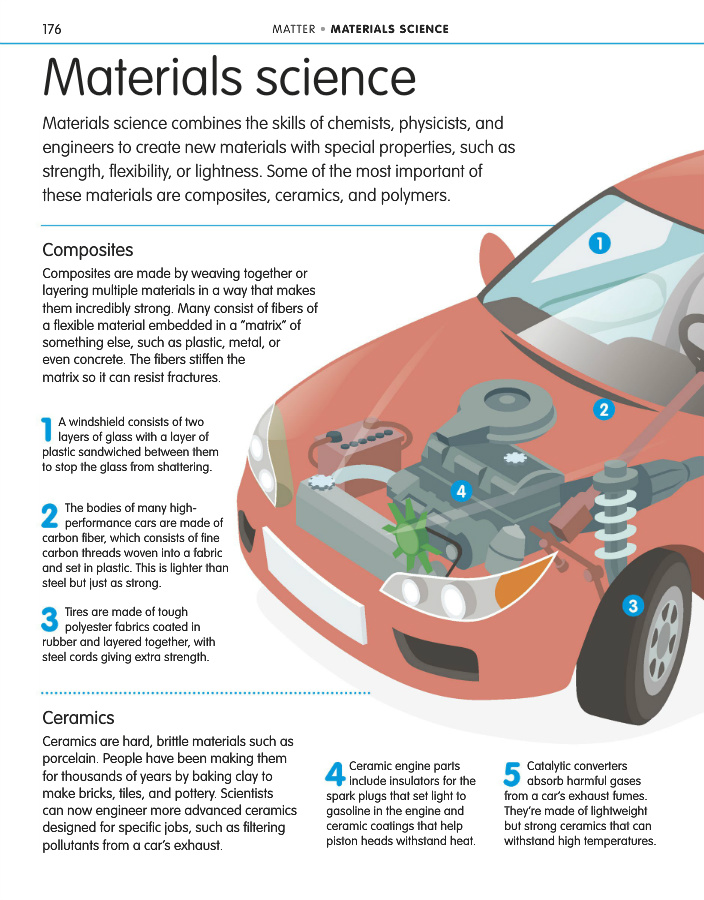 176

MATTER • MATERIALS SCIENCE

Materials science

Materials science combines the skills of chemists, physicists, and engineers to create new materials with special properties, such as strength, flexibility, or lightness. Some of the most important of these materials are composites, ceramics, and polymers.

Composites

Composites are made by weaving together or layering multiple materials in a way that makes them incredibly strong. Many consist of fibers of a flexible material embedded in a "matrix" of something else, such as plastic, metal, or even concrete. The fibers stiffen the matrix so it can resist fractures.

1 A windshield consists of two layers of glass with a layer of plastic sandwiched between them to stop the glass from shattering.

2 The bodies of many high-performance cars are made of carbon fiber, which consists of fine carbon threads woven into a fabric and set in plastic. This is lighter than steel but just as strong.

3 Tires are made of tough polyester fabrics coated in rubber and layered together, with steel cords giving extra strength.

1

2

4

3

Ceramics

Ceramics are hard, brittle materials such as porcelain. People have been making them for thousands of years by baking clay to make bricks, tiles, and pottery. Scientists can now engineer more advanced ceramics designed for specific jobs, such as filtering pollutants from a car's exhaust.

4 Ceramic engine parts include insulators for the spark plugs that set light to gasoline in the engine and ceramic coatings that help piston heads withstand heat.

5 Catalytic converters absorb harmful gases from a car's exhaust fumes. They're made of lightweight but strong ceramics that can withstand high temperatures.