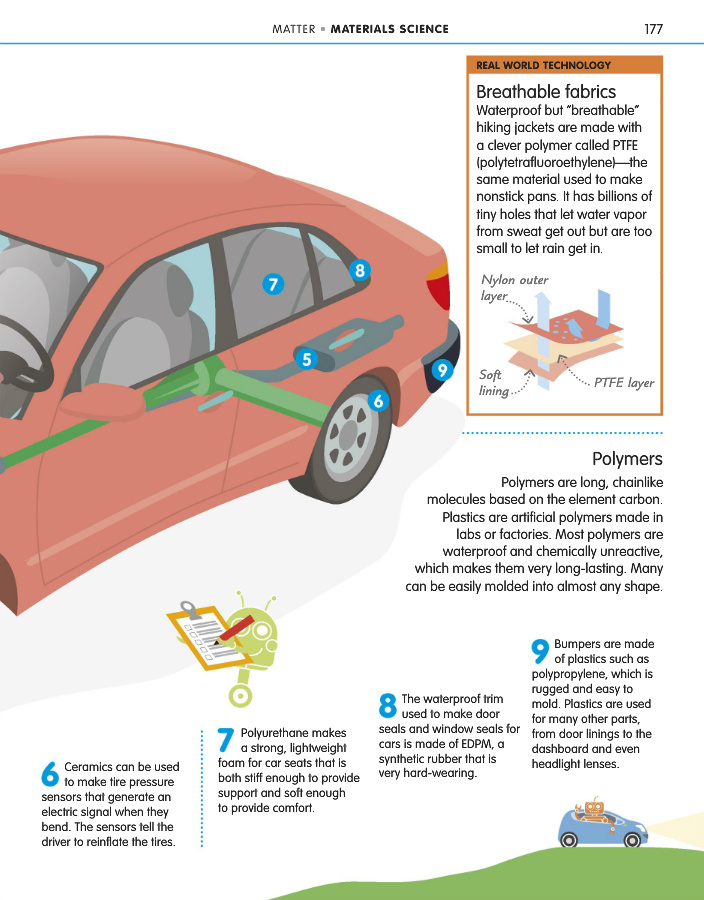 MATTER • MATERIALS SCIENCE 177

REAL WORLD TECHNOLOGY

Breathable fabrics

Waterproof but "breathable" hiking jackets are made with a clever polymer called PTFE (polytetrafluoroethylene)—the same material used to make nonstick pans. It has billions of tiny holes that let water vapor from sweat get out but are too small to let rain get in.

Nylon outer layer

Soft lining

PTFE layer

7

8

5

9

6

Polymers

Polymers are long, chainlike molecules based on the element carbon. Plastics are artificial polymers made in labs or factories. Most polymers are waterproof and chemically unreactive, which makes them very long-lasting. Many can be easily molded into almost any shape.

6 Ceramics can be used to make tire pressure sensors that generate an electric signal when they bend. The sensors tell the driver to reinflate the tires.

7 Polyurethane makes a strong, lightweight foam for car seats that is both stiff enough to provide support and soft enough to provide comfort.

8 The waterproof trim used to make door seals and window seals for cars is made of EDPM, a synthetic rubber that is very hard-wearing.

9 Bumpers are made of plastics such as polypropylene, which is rugged and easy to mold. Plastics are used for many other parts, from door linings to the dashboard and even headlight lenses.