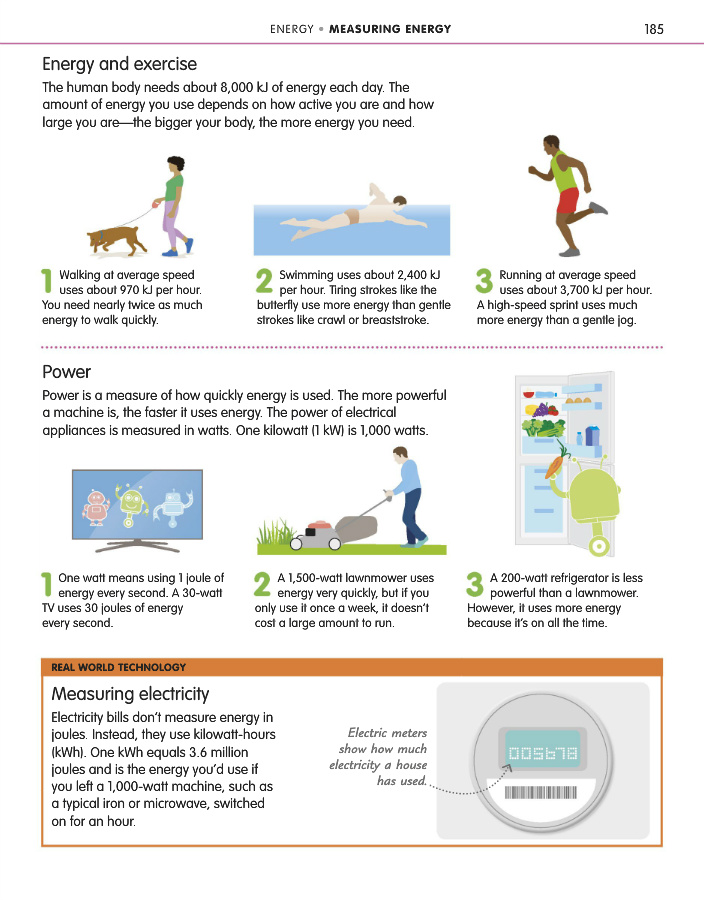 ENERGY • MEASURING ENERGY

185

Energy and exercise

The human body needs about 8,000 kJ of energy each day. The amount of energy you use depends on how active you are and how large you are—the bigger your body, the more energy you need.

1 Walking at average speed uses about 970 kJ per hour. You need nearly twice as much energy to walk quickly.

2 Swimming uses about 2,400 kJ per hour. Tiring strokes like the butterfly use more energy than gentle strokes like crawl or breaststroke.

3 Running at average speed uses about 3,700 kJ per hour. A high-speed sprint uses much more energy than a gentle jog.

Power

Power is a measure of how quickly energy is used. The more powerful a machine is, the faster it uses energy. The power of electrical appliances is measured in watts. One kilowatt (1 kW) is 1,000 watts.

1 One watt means using 1 joule of energy every second. A 30-watt TV uses 30 joules of energy every second.

2 A 1,500-watt lawnmower uses energy very quickly, but if you only use it once a week, it doesn't cost a large amount to run.

3 A 200-watt refrigerator is less powerful than a lawnmower. However, it uses more energy because it's on all the time.

REAL WORLD TECHNOLOGY

Measuring electricity

Electricity bills don't measure energy in joules. Instead, they use kilowatt-hours (kWh). One kWh equals 3.6 million joules and is the energy you'd use if you left a 1,000-watt machine, such as a typical iron or microwave, switched on for an hour.

Electric meters show how much electricity a house has used.

005678