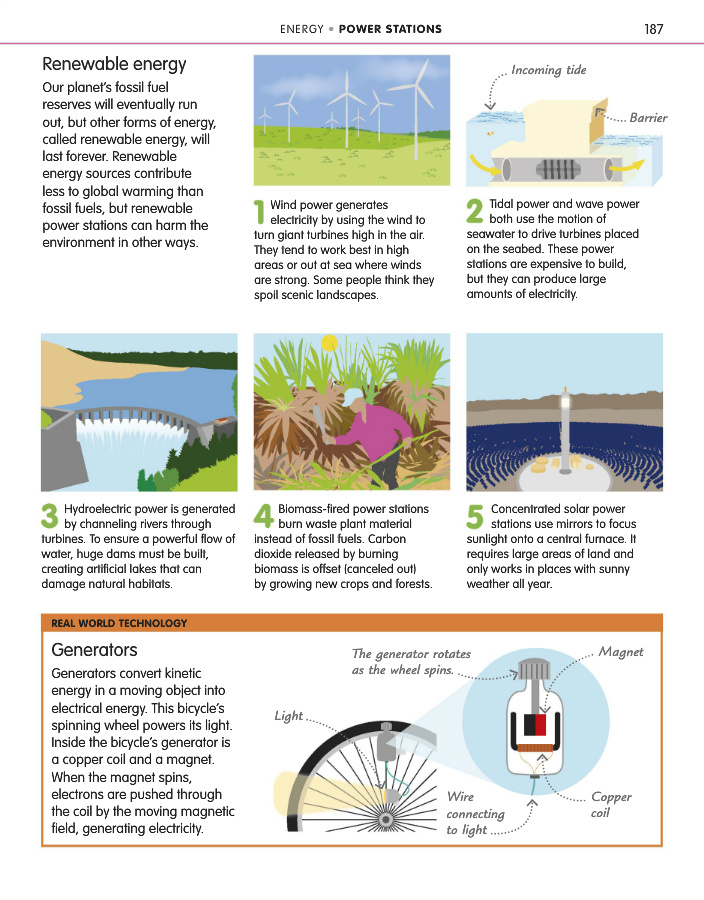 ENERGY • POWER STATIONS

187

Renewable energy

Our planet's fossil fuel reserves will eventually run out, but other forms of energy, called renewable energy, will last forever. Renewable energy sources contribute less to global warming than fossil fuels, but renewable power stations can harm the environment in other ways.

1 Wind power generates electricity by using the wind to turn giant turbines high in the air. They tend to work best in high areas or out at sea where winds are strong. Some people think they spoil scenic landscapes.

Incoming tide

Barrier

2 Tidal power and wave power both use the motion of seawater to drive turbines placed on the seabed. These power stations are expensive to build, but they can produce large amounts of electricity.

3 Hydroelectric power is generated by channeling rivers through turbines. To ensure a powerful flow of water, huge dams must be built, creating artificial lakes that can damage natural habitats.

4 Biomass-fired power stations burn waste plant material instead of fossil fuels. Carbon dioxide released by burning biomass is offset (canceled out) by growing new crops and forests.

5 Concentrated solar power stations use mirrors to focus sunlight onto a central furnace. It requires large areas of land and only works in places with sunny weather all year.

REAL WORLD TECHNOLOGY

Generators

Generators convert kinetic energy in a moving object into electrical energy. This bicycle's spinning wheel powers its light. Inside the bicycle's generator is a copper coil and a magnet. When the magnet spins, electrons are pushed through the coil by the moving magnetic field, generating electricity.

The generator rotates as the wheel spins.

Magnet

Light

Wire connecting to light

Copper coil