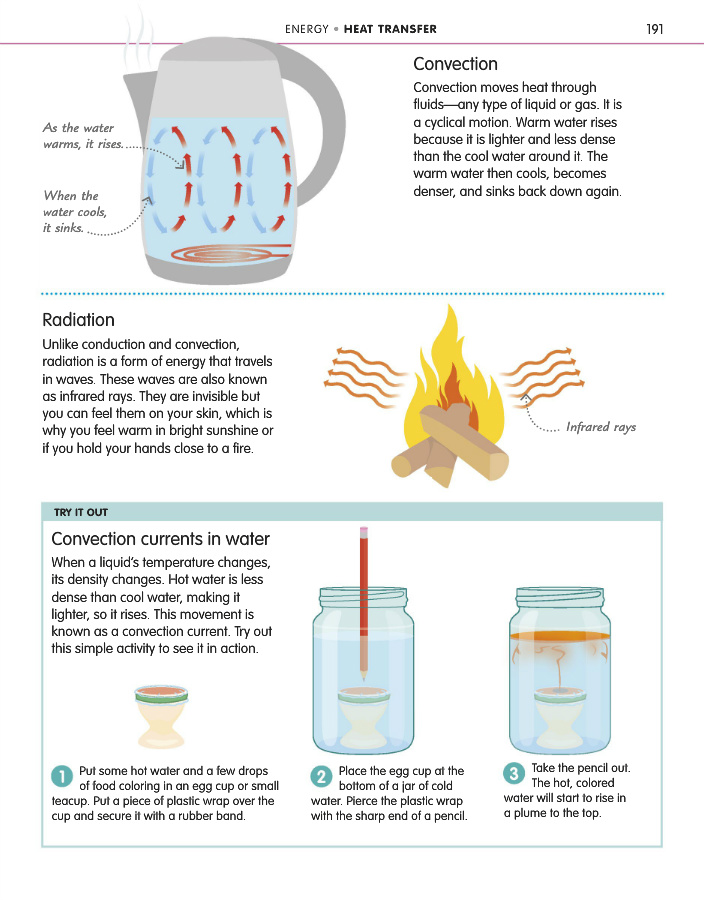 ENERGY • HEAT TRANSFER 191

As the water warms, it rises.

When the water cools, it sinks.

Convection

Convection moves heat through fluids—any type of liquid or gas. It is a cyclical motion. Warm water rises because it is lighter and less dense than the cool water around it. The warm water then cools, becomes denser, and sinks back down again.

Radiation

Unlike conduction and convection, radiation is a form of energy that travels in waves. These waves are also known as infrared rays. They are invisible but you can feel them on your skin, which is why you feel warm in bright sunshine or if you hold your hands close to a fire.

Infrared rays

TRY IT OUT

Convection currents in water

When a liquid's temperature changes, its density changes. Hot water is less dense than cool water, making it lighter, so it rises. This movement is known as a convection current. Try out this simple activity to see it in action.

1 Put some hot water and a few drops of food coloring in an egg cup or small teacup. Put a piece of plastic wrap over the cup and secure it with a rubber band.

2 Place the egg cup at the bottom of a jar of cold water. Pierce the plastic wrap with the sharp end of a pencil.

3 Take the pencil out. The hot, colored water will start to rise in a plume to the top.