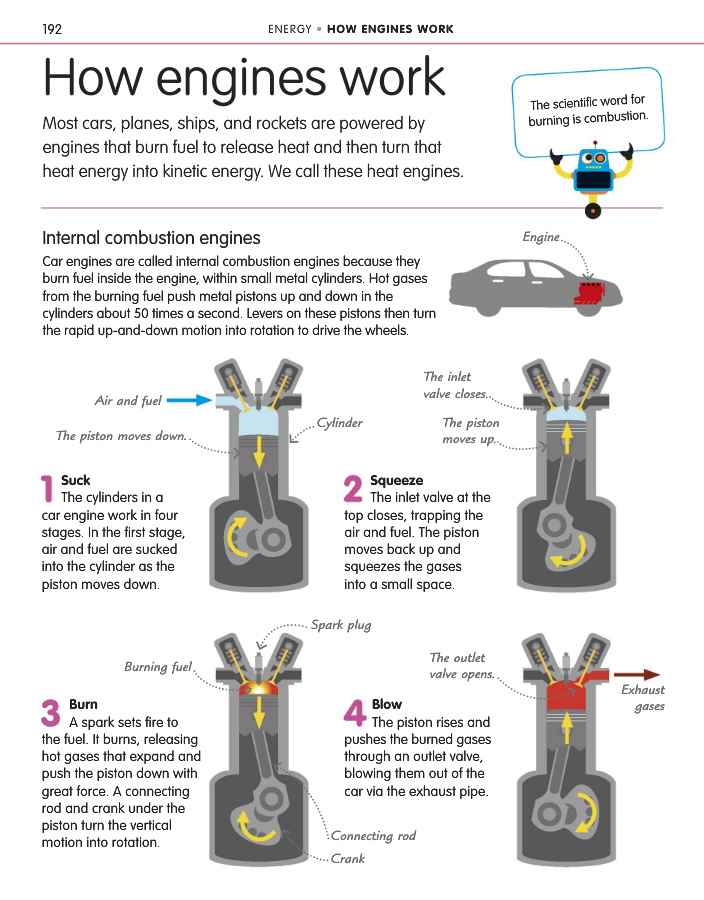 192

ENERGY • HOW ENGINES WORK

How engines work

Most cars, planes, ships, and rockets are powered by engines that burn fuel to release heat and then turn that heat energy into kinetic energy. We call these heat engines.

The scientific word for burning is combustion.

Internal combustion engines

Car engines are called internal combustion engines because they burn fuel inside the engine, within small metal cylinders. Hot gases from the burning fuel push metal pistons up and down in the cylinders about 50 times a second. Levers on these pistons then turn the rapid up-and-down motion into rotation to drive the wheels.

Engine

Air and fuel

The piston moves down.

Cylinder

1 Suck
The cylinders in a car engine work in four stages. In the first stage, air and fuel are sucked into the cylinder as the piston moves down.

The inlet valve closes.

The piston moves up.

2 Squeeze
The inlet valve at the top closes, trapping the air and fuel. The piston moves back up and squeezes the gases into a small space.

Spark plug

Burning fuel

3 Burn
A spark sets fire to the fuel. It burns, releasing hot gases that expand and push the piston down with great force. A connecting rod and crank under the piston turn the vertical motion into rotation.

Connecting rod

Crank

The outlet valve opens.

Exhaust gases

4 Blow
The piston rises and pushes the burned gases through an outlet valve, blowing them out of the car via the exhaust pipe.