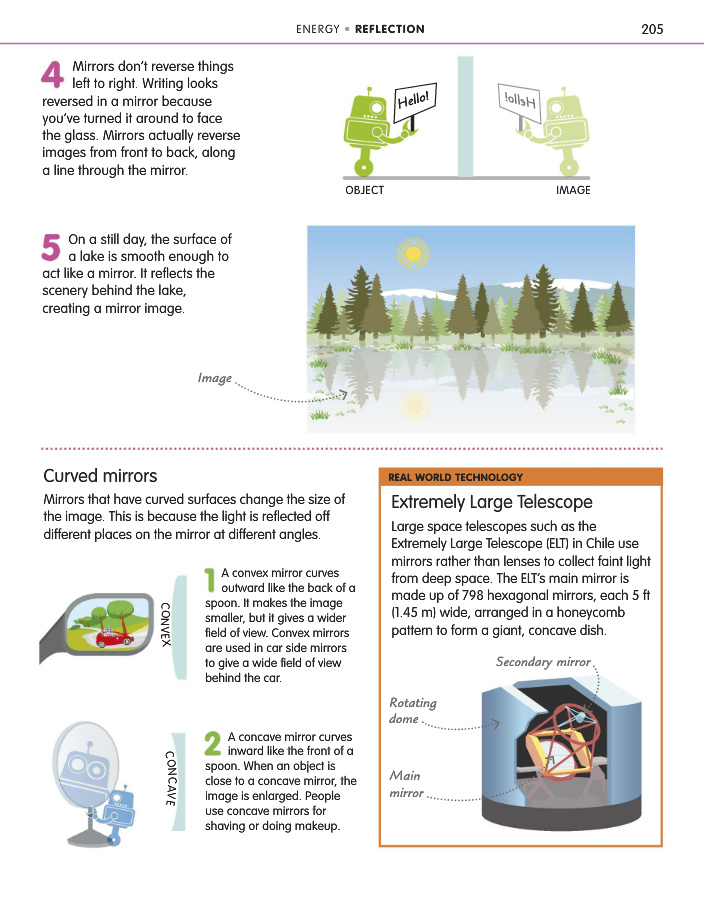 ENERGY • REFLECTION

205

4 Mirrors don't reverse things left to right. Writing looks reversed in a mirror because you've turned it around to face the glass. Mirrors actually reverse images from front to back, along a line through the mirror.

Hello!

Hello!

OBJECT

IMAGE

5 On a still day, the surface of a lake is smooth enough to act like a mirror. It reflects the scenery behind the lake, creating a mirror image.

Image

Curved mirrors

Mirrors that have curved surfaces change the size of the image. This is because the light is reflected off different places on the mirror at different angles.

CONVEX

1 A convex mirror curves outward like the back of a spoon. It makes the image smaller, but it gives a wider field of view. Convex mirrors are used in car side mirrors to give a wide field of view behind the car.

CONCAVE

2 A concave mirror curves inward like the front of a spoon. When an object is close to a concave mirror, the image is enlarged. People use concave mirrors for shaving or doing makeup.

REAL WORLD TECHNOLOGY

Extremely Large Telescope

Large space telescopes such as the Extremely Large Telescope (ELT) in Chile use mirrors rather than lenses to collect faint light from deep space. The ELT's main mirror is made up of 798 hexagonal mirrors, each 5 ft (1.45 m) wide, arranged in a honeycomb pattern to form a giant, concave dish.

Secondary mirror

Rotating dome

Main mirror