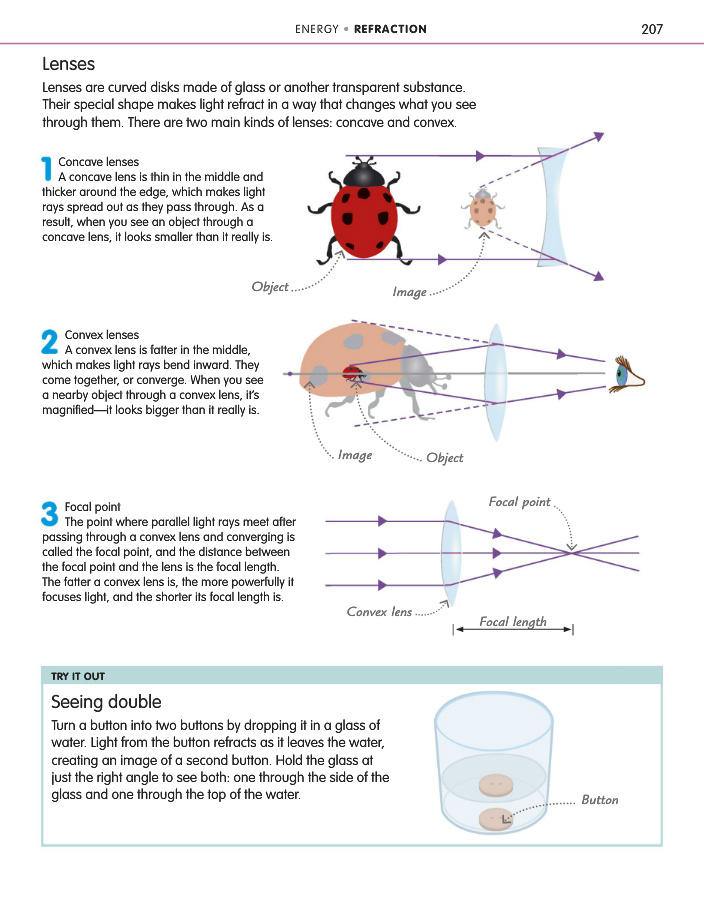 ENERGY • REFRACTION

207

Lenses

Lenses are curved disks made of glass or another transparent substance. Their special shape makes light refract in a way that changes what you see through them. There are two main kinds of lenses: concave and convex.

1 Concave lenses
A concave lens is thin in the middle and thicker around the edge, which makes light rays spread out as they pass through. As a result, when you see an object through a concave lens, it looks smaller than it really is.

Object

Image

2 Convex lenses
A convex lens is fatter in the middle, which makes light rays bend inward. They come together, or converge. When you see a nearby object through a convex lens, it's magnified—it looks bigger than it really is.

Image

Object

3 Focal point
The point where parallel light rays meet after passing through a convex lens and converging is called the focal point, and the distance between the focal point and the lens is the focal length. The fatter a convex lens is, the more powerfully it focuses light, and the shorter its focal length is.

Focal point

Convex lens

Focal length

TRY IT OUT

Seeing double

Turn a button into two buttons by dropping it in a glass of water. Light from the button refracts as it leaves the water, creating an image of a second button. Hold the glass at just the right angle to see both: one through the side of the glass and one through the top of the water.

Button