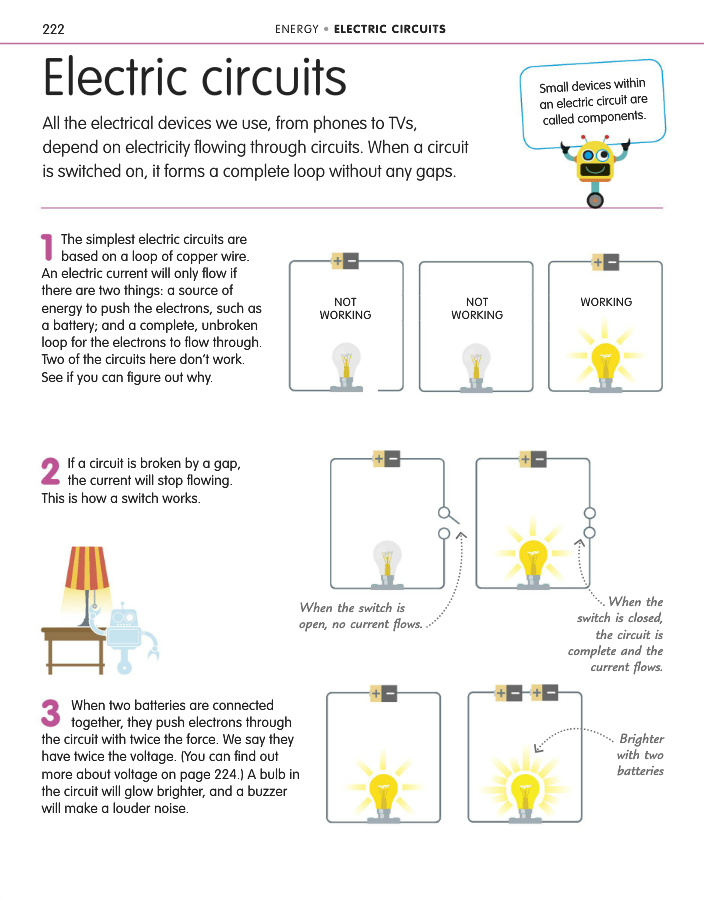 222 ENERGY • ELECTRIC CIRCUITS

Electric circuits

All the electrical devices we use, from phones to TVs, depend on electricity flowing through circuits. When a circuit is switched on, it forms a complete loop without any gaps.

Small devices within an electric circuit are called components.

1 The simplest electric circuits are based on a loop of copper wire. An electric current will only flow if there are two things: a source of energy to push the electrons, such as a battery; and a complete, unbroken loop for the electrons to flow through. Two of the circuits here don't work. See if you can figure out why.

+ −

NOT WORKING

NOT WORKING

+ −

WORKING

2 If a circuit is broken by a gap, the current will stop flowing. This is how a switch works.

+ −

+ −

When the switch is open, no current flows.

When the switch is closed, the circuit is complete and the current flows.

3 When two batteries are connected together, they push electrons through the circuit with twice the force. We say they have twice the voltage. (You can find out more about voltage on page 224.) A bulb in the circuit will glow brighter, and a buzzer will make a louder noise.

+ −

+ − + −

Brighter with two batteries