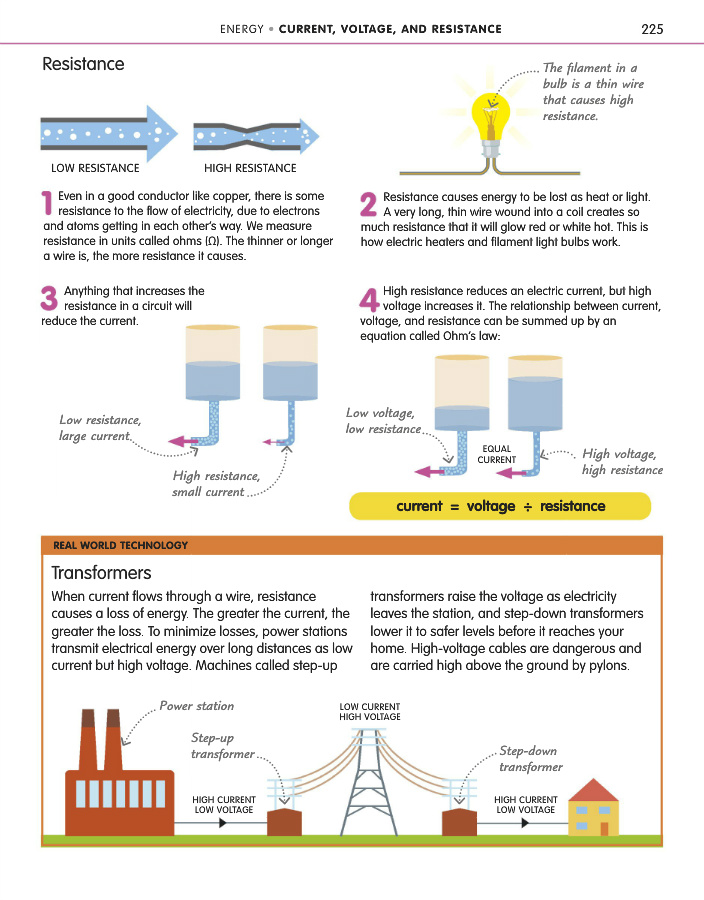 ENERGY • CURRENT, VOLTAGE, AND RESISTANCE 225

Resistance

LOW RESISTANCE

HIGH RESISTANCE

The filament in a bulb is a thin wire that causes high resistance.

1 Even in a good conductor like copper, there is some resistance to the flow of electricity, due to electrons and atoms getting in each other's way. We measure resistance in units called ohms (Ω). The thinner or longer a wire is, the more resistance it causes.

2 Resistance causes energy to be lost as heat or light. A very long, thin wire wound into a coil creates so much resistance that it will glow red or white hot. This is how electric heaters and filament light bulbs work.

3 Anything that increases the resistance in a circuit will reduce the current.

Low resistance, large current

High resistance, small current

4 High resistance reduces an electric current, but high voltage increases it. The relationship between current, voltage, and resistance can be summed up by an equation called Ohm's law:

Low voltage, low resistance

EQUAL CURRENT

High voltage, high resistance

current = voltage ÷ resistance

REAL WORLD TECHNOLOGY

Transformers

When current flows through a wire, resistance causes a loss of energy. The greater the current, the greater the loss. To minimize losses, power stations transmit electrical energy over long distances as low current but high voltage. Machines called step-up transformers raise the voltage as electricity leaves the station, and step-down transformers lower it to safer levels before it reaches your home. High-voltage cables are dangerous and are carried high above the ground by pylons.

Power station

Step-up transformer

LOW CURRENT HIGH VOLTAGE

Step-down transformer

HIGH CURRENT LOW VOLTAGE

HIGH CURRENT LOW VOLTAGE