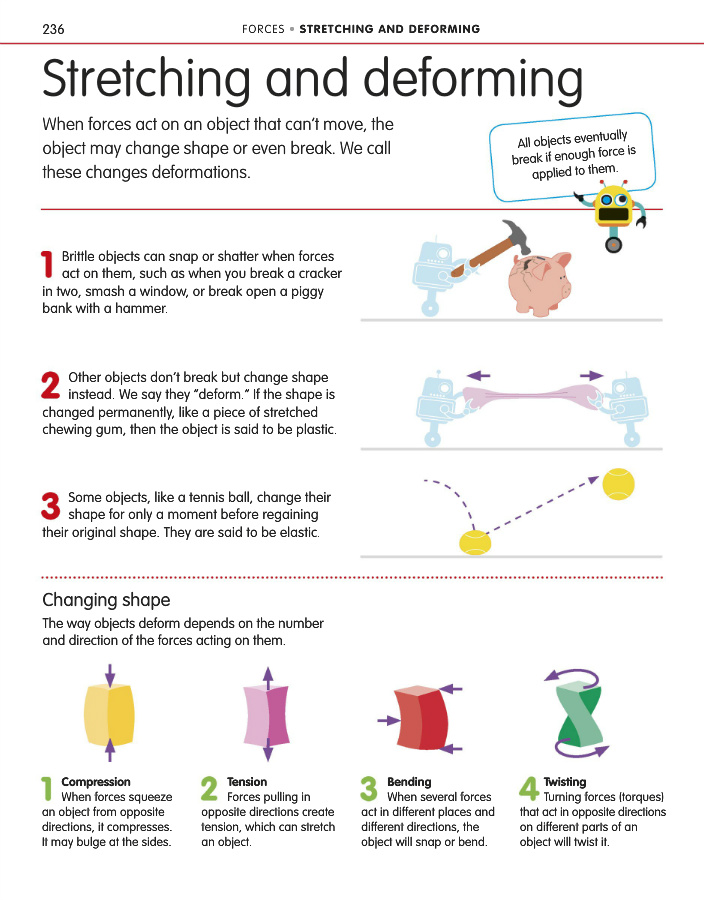 236 FORCES • STRETCHING AND DEFORMING

Stretching and deforming

When forces act on an object that can't move, the object may change shape or even break. We call these changes deformations.

All objects eventually break if enough force is applied to them.

1 Brittle objects can snap or shatter when forces act on them, such as when you break a cracker in two, smash a window, or break open a piggy bank with a hammer.

2 Other objects don't break but change shape instead. We say they "deform." If the shape is changed permanently, like a piece of stretched chewing gum, then the object is said to be plastic.

3 Some objects, like a tennis ball, change their shape for only a moment before regaining their original shape. They are said to be elastic.

Changing shape

The way objects deform depends on the number and direction of the forces acting on them.

1 Compression
When forces squeeze an object from opposite directions, it compresses. It may bulge at the sides.

2 Tension
Forces pulling in opposite directions create tension, which can stretch an object.

3 Bending
When several forces act in different places and different directions, the object will snap or bend.

4 Twisting
Turning forces (torques) that act in opposite directions on different parts of an object will twist it.