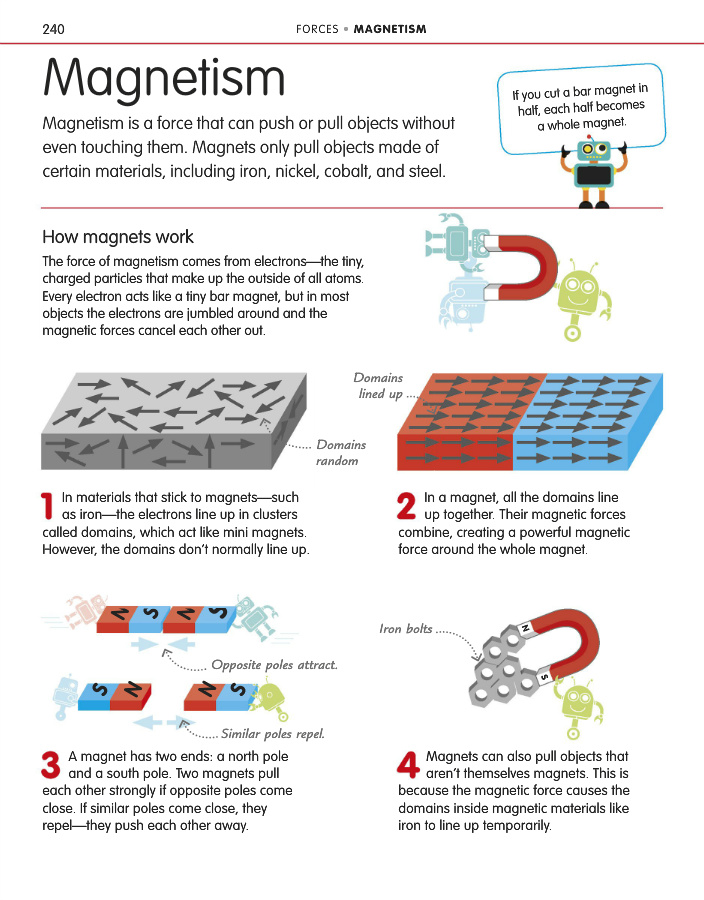 240

FORCES • MAGNETISM

Magnetism

Magnetism is a force that can push or pull objects without even touching them. Magnets only pull objects made of certain materials, including iron, nickel, cobalt, and steel.

If you cut a bar magnet in half, each half becomes a whole magnet.

How magnets work

The force of magnetism comes from electrons—the tiny, charged particles that make up the outside of all atoms. Every electron acts like a tiny bar magnet, but in most objects the electrons are jumbled around and the magnetic forces cancel each other out.

Domains random

Domains lined up

1 In materials that stick to magnets—such as iron—the electrons line up in clusters called domains, which act like mini magnets. However, the domains don't normally line up.

2 In a magnet, all the domains line up together. Their magnetic forces combine, creating a powerful magnetic force around the whole magnet.

N S N S

Opposite poles attract.

S N N S

Similar poles repel.

Iron bolts

N

S

3 A magnet has two ends: a north pole and a south pole. Two magnets pull each other strongly if opposite poles come close. If similar poles come close, they repel—they push each other away.

4 Magnets can also pull objects that aren't themselves magnets. This is because the magnetic force causes the domains inside magnetic materials like iron to line up temporarily.