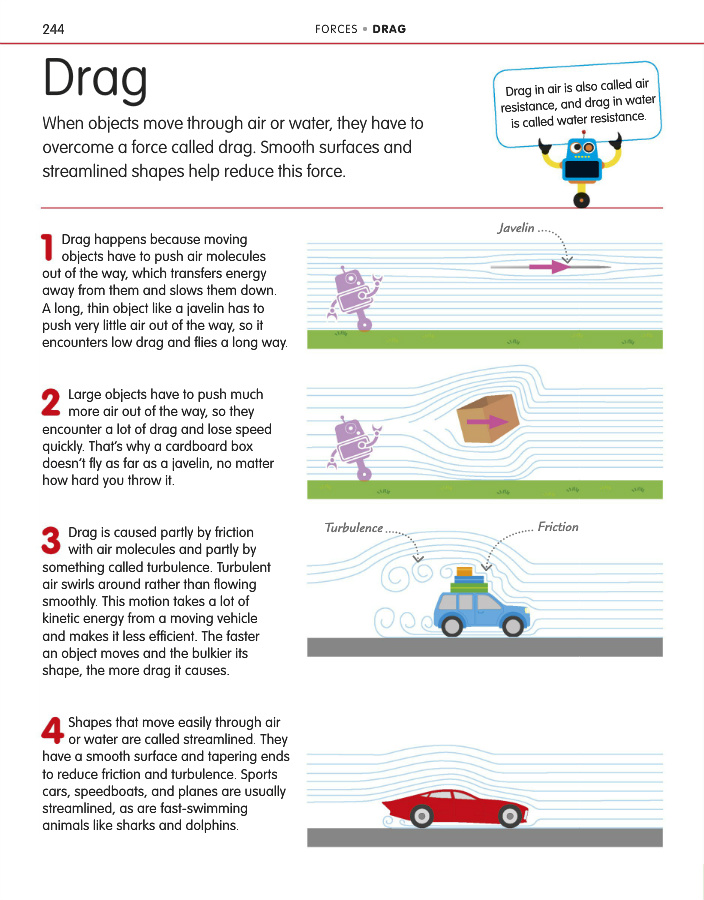 244

FORCES • DRAG

Drag

When objects move through air or water, they have to overcome a force called drag. Smooth surfaces and streamlined shapes help reduce this force.

Drag in air is also called air resistance, and drag in water is called water resistance.

1 Drag happens because moving objects have to push air molecules out of the way, which transfers energy away from them and slows them down. A long, thin object like a javelin has to push very little air out of the way, so it encounters low drag and flies a long way.

Javelin

2 Large objects have to push much more air out of the way, so they encounter a lot of drag and lose speed quickly. That's why a cardboard box doesn't fly as far as a javelin, no matter how hard you throw it.

3 Drag is caused partly by friction with air molecules and partly by something called turbulence. Turbulent air swirls around rather than flowing smoothly. This motion takes a lot of kinetic energy from a moving vehicle and makes it less efficient. The faster an object moves and the bulkier its shape, the more drag it causes.

Turbulence

Friction

4 Shapes that move easily through air or water are called streamlined. They have a smooth surface and tapering ends to reduce friction and turbulence. Sports cars, speedboats, and planes are usually streamlined, as are fast-swimming animals like sharks and dolphins.