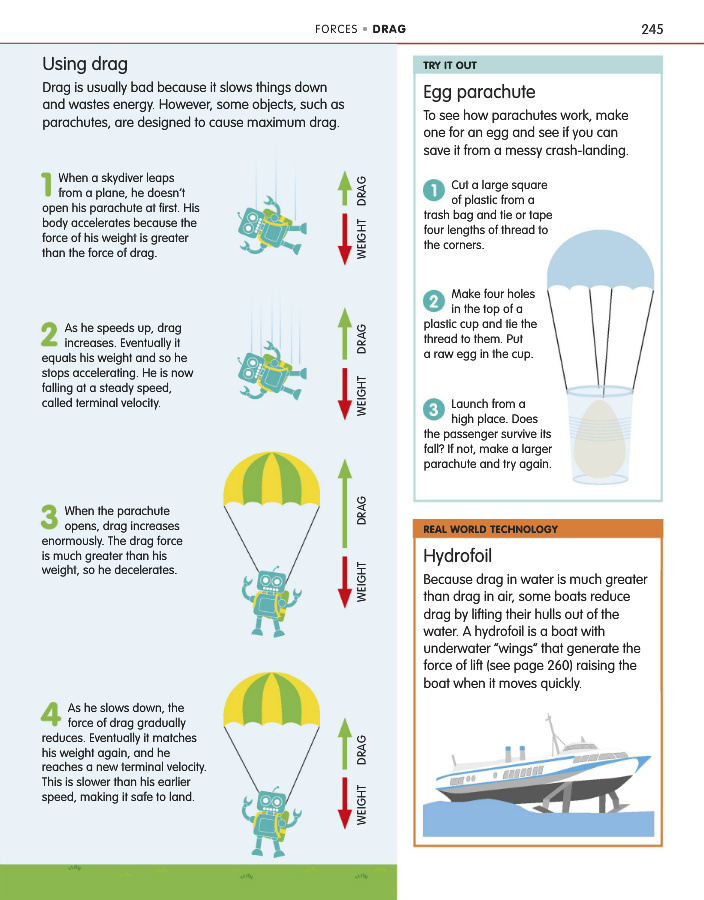 FORCES • DRAG

245

Using drag

Drag is usually bad because it slows things down and wastes energy. However, some objects, such as parachutes, are designed to cause maximum drag.

1 When a skydiver leaps from a plane, he doesn't open his parachute at first. His body accelerates because the force of his weight is greater than the force of drag.

DRAG

WEIGHT

2 As he speeds up, drag increases. Eventually it equals his weight and so he stops accelerating. He is now falling at a steady speed, called terminal velocity.

DRAG

WEIGHT

3 When the parachute opens, drag increases enormously. The drag force is much greater than his weight, so he decelerates.

DRAG

WEIGHT

4 As he slows down, the force of drag gradually reduces. Eventually it matches his weight again, and he reaches a new terminal velocity. This is slower than his earlier speed, making it safe to land.

DRAG

WEIGHT

TRY IT OUT

Egg parachute

To see how parachutes work, make one for an egg and see if you can save it from a messy crash-landing.

1 Cut a large square of plastic from a trash bag and tie or tape four lengths of thread to the corners.

2 Make four holes in the top of a plastic cup and tie the thread to them. Put a raw egg in the cup.

3 Launch from a high place. Does the passenger survive its fall? If not, make a larger parachute and try again.

REAL WORLD TECHNOLOGY

Hydrofoil

Because drag in water is much greater than drag in air, some boats reduce drag by lifting their hulls out of the water. A hydrofoil is a boat with underwater "wings" that generate the force of lift (see page 260) raising the boat when it moves quickly.