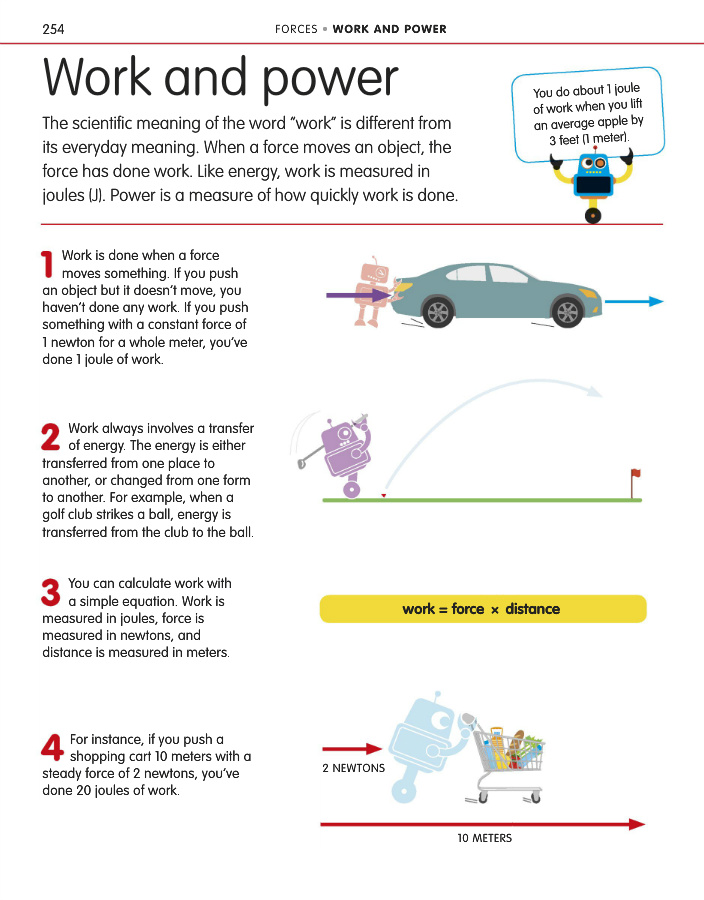 254 FORCES • WORK AND POWER

Work and power

The scientific meaning of the word "work" is different from its everyday meaning. When a force moves an object, the force has done work. Like energy, work is measured in joules (J). Power is a measure of how quickly work is done.

You do about 1 joule of work when you lift an average apple by 3 feet (1 meter).

1 Work is done when a force moves something. If you push an object but it doesn't move, you haven't done any work. If you push something with a constant force of 1 newton for a whole meter, you've done 1 joule of work.

2 Work always involves a transfer of energy. The energy is either transferred from one place to another, or changed from one form to another. For example, when a golf club strikes a ball, energy is transferred from the club to the ball.

3 You can calculate work with a simple equation. Work is measured in joules, force is measured in newtons, and distance is measured in meters.

work = force × distance

4 For instance, if you push a shopping cart 10 meters with a steady force of 2 newtons, you've done 20 joules of work.

2 NEWTONS

10 METERS