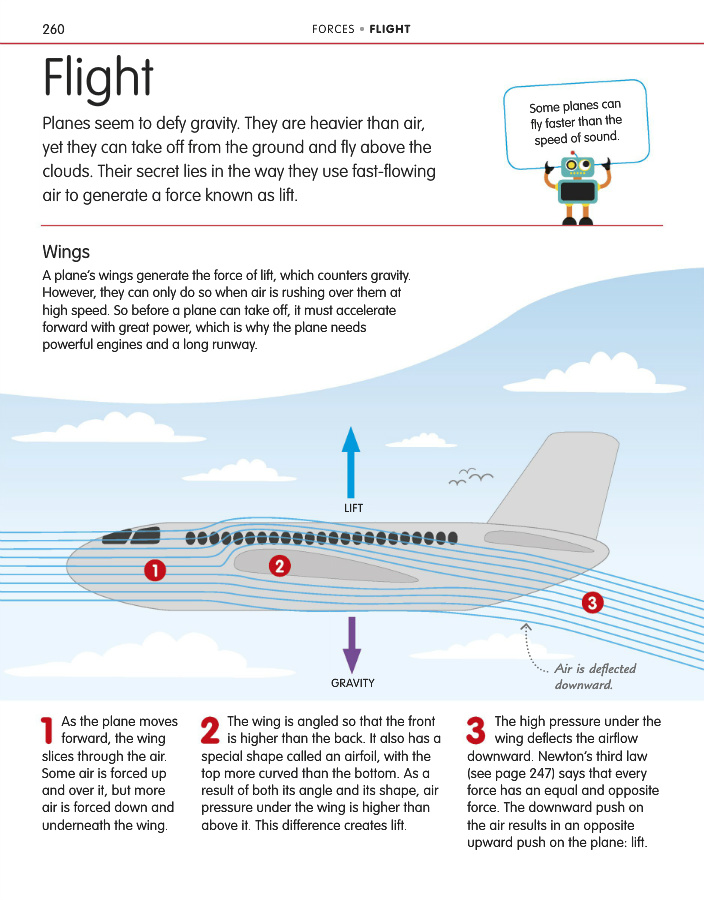 260

FORCES • FLIGHT

Flight

Planes seem to defy gravity. They are heavier than air, yet they can take off from the ground and fly above the clouds. Their secret lies in the way they use fast-flowing air to generate a force known as lift.

Some planes can fly faster than the speed of sound.

Wings

A plane's wings generate the force of lift, which counters gravity. However, they can only do so when air is rushing over them at high speed. So before a plane can take off, it must accelerate forward with great power, which is why the plane needs powerful engines and a long runway.

LIFT

1

2

3

GRAVITY

Air is deflected downward.

1 As the plane moves forward, the wing slices through the air. Some air is forced up and over it, but more air is forced down and underneath the wing.

2 The wing is angled so that the front is higher than the back. It also has a special shape called an airfoil, with the top more curved than the bottom. As a result of both its angle and its shape, air pressure under the wing is higher than above it. This difference creates lift.

3 The high pressure under the wing deflects the airflow downward. Newton's third law (see page 247) says that every force has an equal and opposite force. The downward push on the air results in an opposite upward push on the plane: lift.