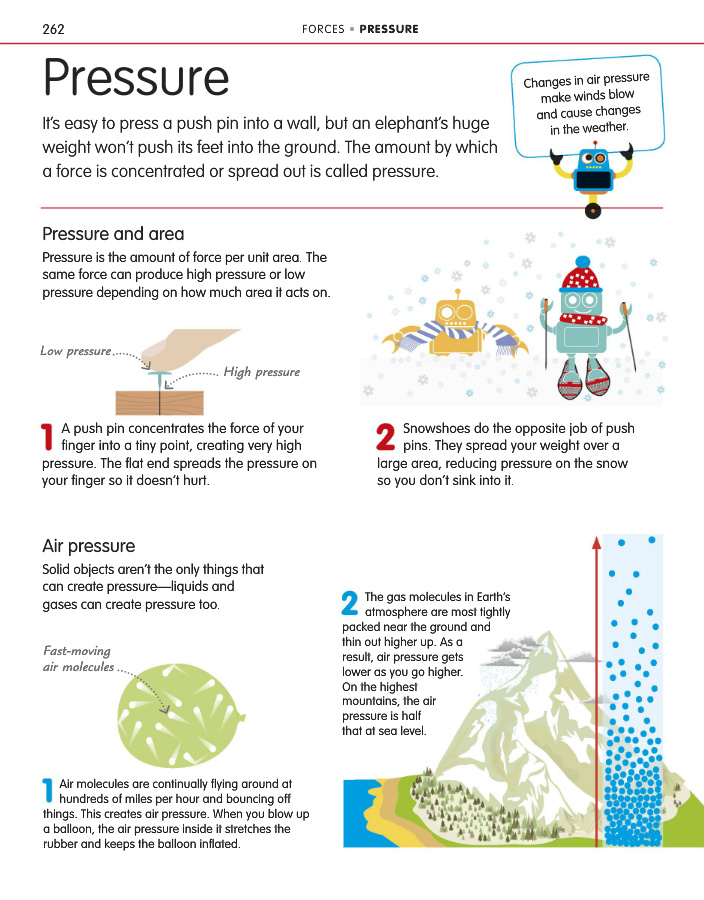 262

FORCES • PRESSURE

Pressure

It's easy to press a push pin into a wall, but an elephant's huge weight won't push its feet into the ground. The amount by which a force is concentrated or spread out is called pressure.

Changes in air pressure make winds blow and cause changes in the weather.

Pressure and area

Pressure is the amount of force per unit area. The same force can produce high pressure or low pressure depending on how much area it acts on.

Low pressure

High pressure

1 A push pin concentrates the force of your finger into a tiny point, creating very high pressure. The flat end spreads the pressure on your finger so it doesn't hurt.

2 Snowshoes do the opposite job of push pins. They spread your weight over a large area, reducing pressure on the snow so you don't sink into it.

Air pressure

Solid objects aren't the only things that can create pressure—liquids and gases can create pressure too.

Fast-moving air molecules

1 Air molecules are continually flying around at hundreds of miles per hour and bouncing off things. This creates air pressure. When you blow up a balloon, the air pressure inside it stretches the rubber and keeps the balloon inflated.

2 The gas molecules in Earth's atmosphere are most tightly packed near the ground and thin out higher up. As a result, air pressure gets lower as you go higher. On the highest mountains, the air pressure is half that at sea level.