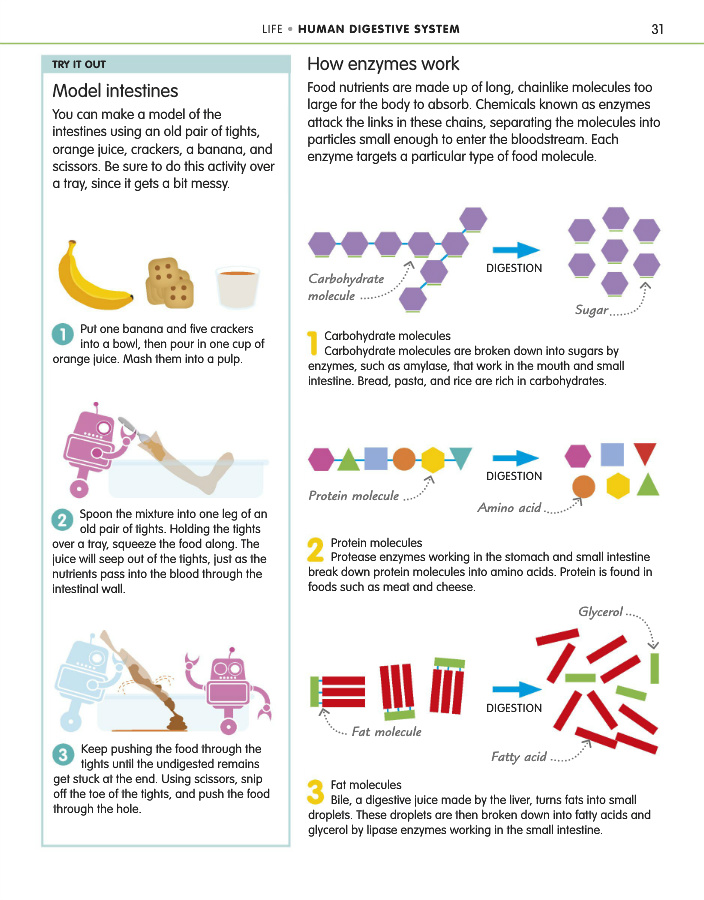 LIFE • HUMAN DIGESTIVE SYSTEM

31

TRY IT OUT

Model intestines

You can make a model of the intestines using an old pair of tights, orange juice, crackers, a banana, and scissors. Be sure to do this activity over a tray, since it gets a bit messy.

1 Put one banana and five crackers into a bowl, then pour in one cup of orange juice. Mash them into a pulp.

2 Spoon the mixture into one leg of an old pair of tights. Holding the tights over a tray, squeeze the food along. The juice will seep out of the tights, just as the nutrients pass into the blood through the intestinal wall.

3 Keep pushing the food through the tights until the undigested remains get stuck at the end. Using scissors, snip off the toe of the tights, and push the food through the hole.

How enzymes work

Food nutrients are made up of long, chainlike molecules too large for the body to absorb. Chemicals known as enzymes attack the links in these chains, separating the molecules into particles small enough to enter the bloodstream. Each enzyme targets a particular type of food molecule.

Carbohydrate molecule

DIGESTION

Sugar

1 Carbohydrate molecules
Carbohydrate molecules are broken down into sugars by enzymes, such as amylase, that work in the mouth and small intestine. Bread, pasta, and rice are rich in carbohydrates.

Protein molecule

DIGESTION

Amino acid

2 Protein molecules
Protease enzymes working in the stomach and small intestine break down protein molecules into amino acids. Protein is found in foods such as meat and cheese.

Glycerol

Fat molecule

DIGESTION

Fatty acid

3 Fat molecules
Bile, a digestive juice made by the liver, turns fats into small droplets. These droplets are then broken down into fatty acids and glycerol by lipase enzymes working in the small intestine.