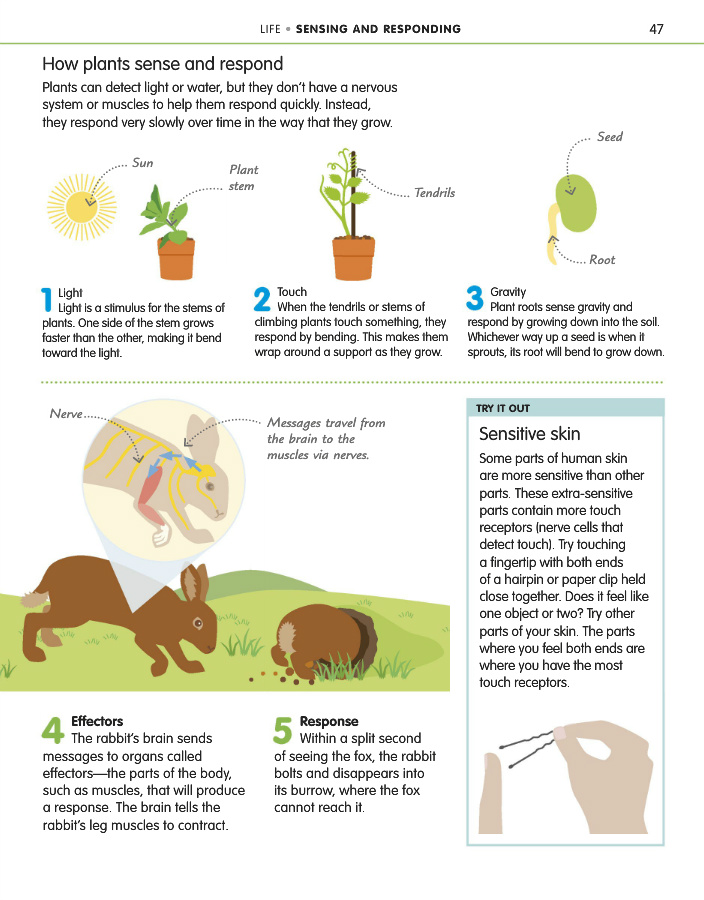 LIFE • SENSING AND RESPONDING 47

How plants sense and respond
Plants can detect light or water, but they don't have a nervous system or muscles to help them respond quickly. Instead, they respond very slowly over time in the way that they grow.

Sun

Plant stem

Tendrils

Seed

Root

1 Light
Light is a stimulus for the stems of plants. One side of the stem grows faster than the other, making it bend toward the light.

2 Touch
When the tendrils or stems of climbing plants touch something, they respond by bending. This makes them wrap around a support as they grow.

3 Gravity
Plant roots sense gravity and respond by growing down into the soil. Whichever way up a seed is when it sprouts, its root will bend to grow down.

Nerve

Messages travel from the brain to the muscles via nerves.

4 Effectors
The rabbit's brain sends messages to organs called effectors—the parts of the body, such as muscles, that will produce a response. The brain tells the rabbit's leg muscles to contract.

5 Response
Within a split second of seeing the fox, the rabbit bolts and disappears into its burrow, where the fox cannot reach it.

TRY IT OUT
Sensitive skin
Some parts of human skin are more sensitive than other parts. These extra-sensitive parts contain more touch receptors (nerve cells that detect touch). Try touching a fingertip with both ends of a hairpin or paper clip held close together. Does it feel like one object or two? Try other parts of your skin. The parts where you feel both ends are where you have the most touch receptors.