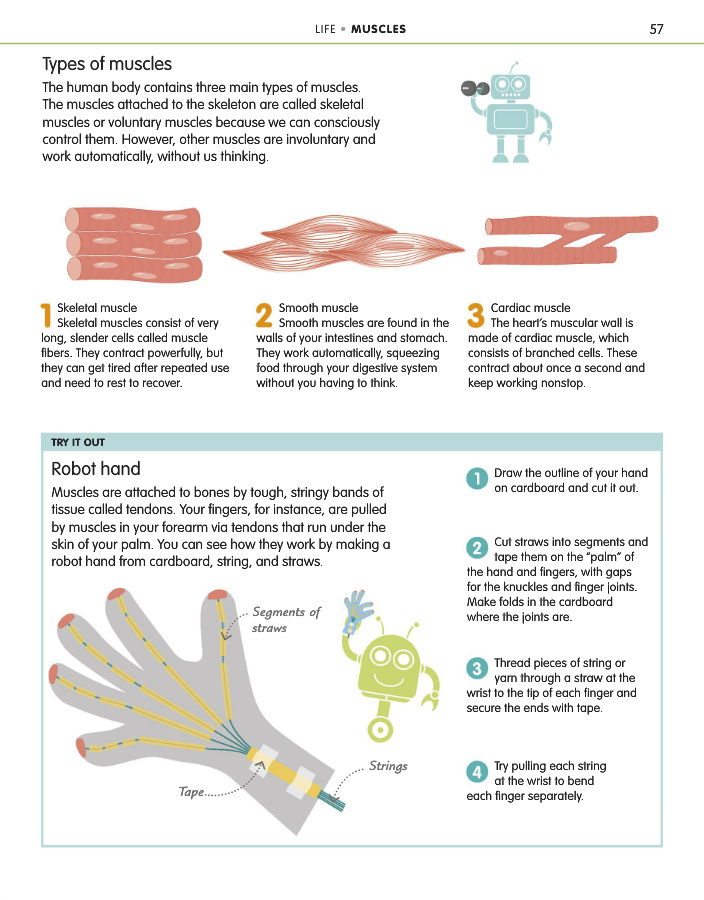 LIFE • MUSCLES 57

Types of muscles

The human body contains three main types of muscles. The muscles attached to the skeleton are called skeletal muscles or voluntary muscles because we can consciously control them. However, other muscles are involuntary and work automatically, without us thinking.

1 Skeletal muscle
Skeletal muscles consist of very long, slender cells called muscle fibers. They contract powerfully, but they can get tired after repeated use and need to rest to recover.

2 Smooth muscle
Smooth muscles are found in the walls of your intestines and stomach. They work automatically, squeezing food through your digestive system without you having to think.

3 Cardiac muscle
The heart's muscular wall is made of cardiac muscle, which consists of branched cells. These contract about once a second and keep working nonstop.

TRY IT OUT

Robot hand

Muscles are attached to bones by tough, stringy bands of tissue called tendons. Your fingers, for instance, are pulled by muscles in your forearm via tendons that run under the skin of your palm. You can see how they work by making a robot hand from cardboard, string, and straws.

Segments of straws

Strings

Tape

1 Draw the outline of your hand on cardboard and cut it out.

2 Cut straws into segments and tape them on the "palm" of the hand and fingers, with gaps for the knuckles and finger joints. Make folds in the cardboard where the joints are.

3 Thread pieces of string or yarn through a straw at the wrist to the tip of each finger and secure the ends with tape.

4 Try pulling each string at the wrist to bend each finger separately.