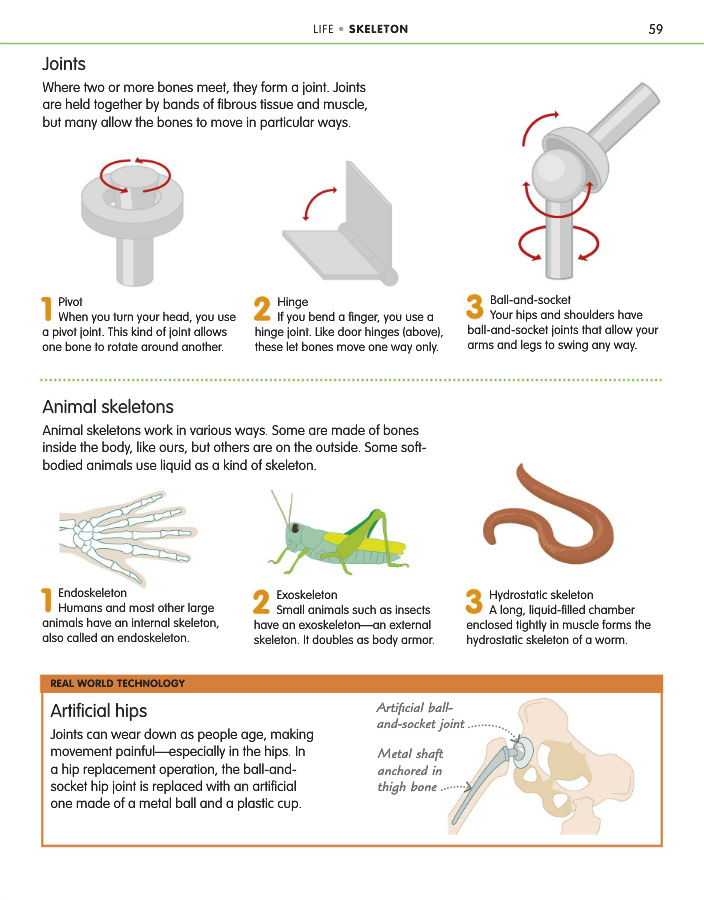 LIFE • SKELETON 59

Joints

Where two or more bones meet, they form a joint. Joints are held together by bands of fibrous tissue and muscle, but many allow the bones to move in particular ways.

1 Pivot
When you turn your head, you use a pivot joint. This kind of joint allows one bone to rotate around another.

2 Hinge
If you bend a finger, you use a hinge joint. Like door hinges (above), these let bones move one way only.

3 Ball-and-socket
Your hips and shoulders have ball-and-socket joints that allow your arms and legs to swing any way.

Animal skeletons

Animal skeletons work in various ways. Some are made of bones inside the body, like ours, but others are on the outside. Some soft-bodied animals use liquid as a kind of skeleton.

1 Endoskeleton
Humans and most other large animals have an internal skeleton, also called an endoskeleton.

2 Exoskeleton
Small animals such as insects have an exoskeleton—an external skeleton. It doubles as body armor.

3 Hydrostatic skeleton
A long, liquid-filled chamber enclosed tightly in muscle forms the hydrostatic skeleton of a worm.

REAL WORLD TECHNOLOGY

Artificial hips

Joints can wear down as people age, making movement painful—especially in the hips. In a hip replacement operation, the ball-and-socket hip joint is replaced with an artificial one made of a metal ball and a plastic cup.

Artificial ball-and-socket joint

Metal shaft anchored in thigh bone