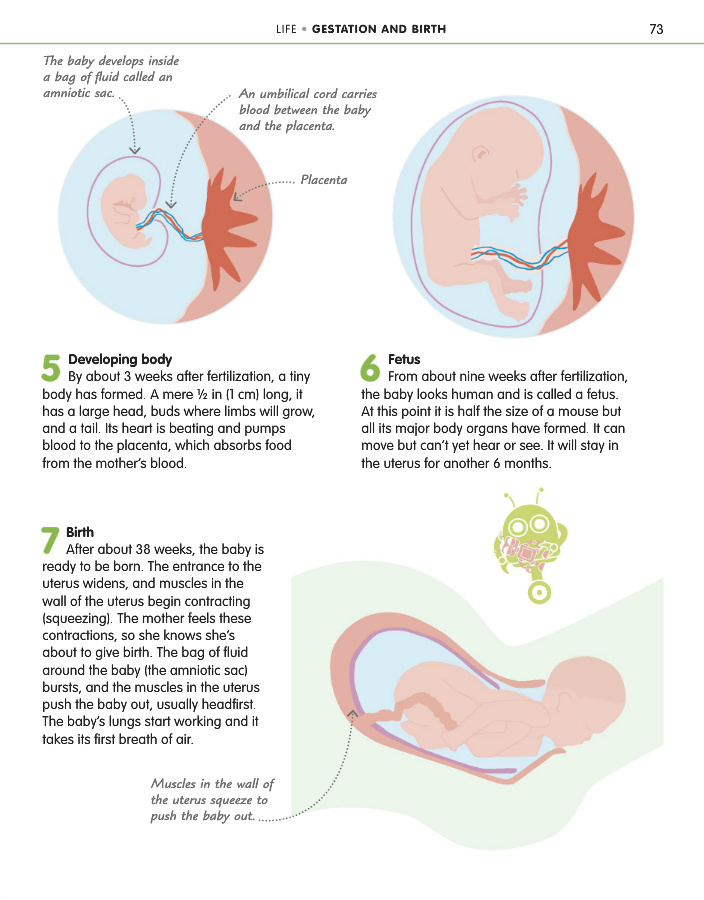 LIFE • GESTATION AND BIRTH 73

The baby develops inside a bag of fluid called an amniotic sac.

An umbilical cord carries blood between the baby and the placenta.

Placenta

5 Developing body
By about 3 weeks after fertilization, a tiny body has formed. A mere ½ in (1 cm) long, it has a large head, buds where limbs will grow, and a tail. Its heart is beating and pumps blood to the placenta, which absorbs food from the mother's blood.

6 Fetus
From about nine weeks after fertilization, the baby looks human and is called a fetus. At this point it is half the size of a mouse but all its major body organs have formed. It can move but can't yet hear or see. It will stay in the uterus for another 6 months.

7 Birth
After about 38 weeks, the baby is ready to be born. The entrance to the uterus widens, and muscles in the wall of the uterus begin contracting (squeezing). The mother feels these contractions, so she knows she's about to give birth. The bag of fluid around the baby (the amniotic sac) bursts, and the muscles in the uterus push the baby out, usually headfirst. The baby's lungs start working and it takes its first breath of air.

Muscles in the wall of the uterus squeeze to push the baby out.