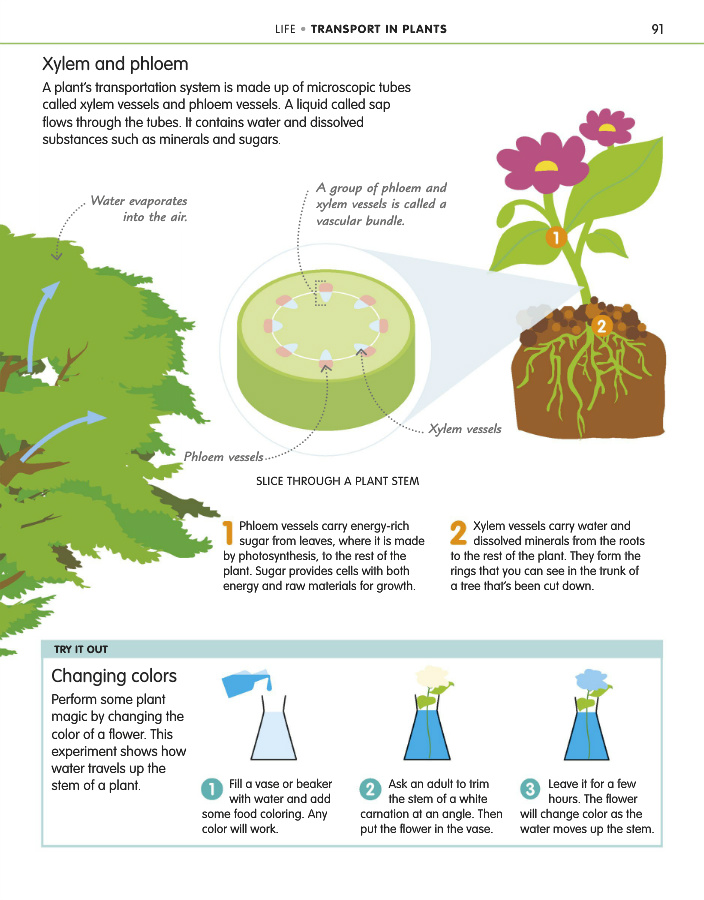 LIFE • TRANSPORT IN PLANTS

91

Xylem and phloem

A plant's transportation system is made up of microscopic tubes called xylem vessels and phloem vessels. A liquid called sap flows through the tubes. It contains water and dissolved substances such as minerals and sugars.

Water evaporates into the air.

A group of phloem and xylem vessels is called a vascular bundle.

1

2

Xylem vessels

Phloem vessels

SLICE THROUGH A PLANT STEM

1 Phloem vessels carry energy-rich sugar from leaves, where it is made by photosynthesis, to the rest of the plant. Sugar provides cells with both energy and raw materials for growth.

2 Xylem vessels carry water and dissolved minerals from the roots to the rest of the plant. They form the rings that you can see in the trunk of a tree that's been cut down.

TRY IT OUT

Changing colors

Perform some plant magic by changing the color of a flower. This experiment shows how water travels up the stem of a plant.

1 Fill a vase or beaker with water and add some food coloring. Any color will work.

2 Ask an adult to trim the stem of a white carnation at an angle. Then put the flower in the vase.

3 Leave it for a few hours. The flower will change color as the water moves up the stem.