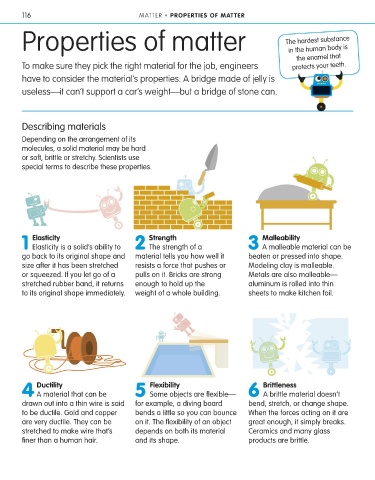 116 MATTER • PROPERTIES OF MATTER

Properties of matter

To make sure they pick the right material for the job, engineers have to consider the material's properties. A bridge made of jelly is useless—it can't support a car's weight—but a bridge of stone can.

The hardest substance in the human body is the enamel that protects your teeth.

Describing materials

Depending on the arrangement of its molecules, a solid material may be hard or soft, brittle or stretchy. Scientists use special terms to describe these properties.

1 Elasticity
Elasticity is a solid's ability to go back to its original shape and size after it has been stretched or squeezed. If you let go of a stretched rubber band, it returns to its original shape immediately.

2 Strength
The strength of a material tells you how well it resists a force that pushes or pulls on it. Bricks are strong enough to hold up the weight of a whole building.

3 Malleability
A malleable material can be beaten or pressed into shape. Modeling clay is malleable. Metals are also malleable—aluminum is rolled into thin sheets to make kitchen foil.

4 Ductility
A material that can be drawn out into a thin wire is said to be ductile. Gold and copper are very ductile. They can be stretched to make wire that's finer than a human hair.

5 Flexibility
Some objects are flexible—for example, a diving board bends a little so you can bounce on it. The flexibility of an object depends on both its material and its shape.

6 Brittleness
A brittle material doesn't bend, stretch, or change shape. When the forces acting on it are great enough, it simply breaks. Ceramics and many glass products are brittle.