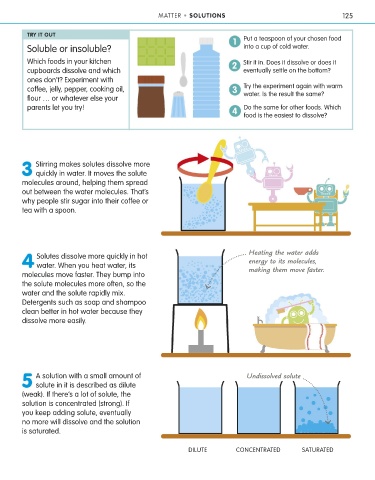 MATTER • SOLUTIONS

125

TRY IT OUT

Soluble or insoluble?

Which foods in your kitchen cupboards dissolve and which ones don't? Experiment with coffee, jelly, pepper, cooking oil, flour ... or whatever else your parents let you try!

1 Put a teaspoon of your chosen food into a cup of cold water.

2 Stir it in. Does it dissolve or does it eventually settle on the bottom?

3 Try the experiment again with warm water. Is the result the same?

4 Do the same for other foods. Which food is the easiest to dissolve?

3 Stirring makes solutes dissolve more quickly in water. It moves the solute molecules around, helping them spread out between the water molecules. That's why people stir sugar into their coffee or tea with a spoon.

4 Solutes dissolve more quickly in hot water. When you heat water, its molecules move faster. They bump into the solute molecules more often, so the water and the solute rapidly mix. Detergents such as soap and shampoo clean better in hot water because they dissolve more easily.

Heating the water adds energy to its molecules, making them move faster.

5 A solution with a small amount of solute in it is described as dilute (weak). If there's a lot of solute, the solution is concentrated (strong). If you keep adding solute, eventually no more will dissolve and the solution is saturated.

Undissolved solute

DILUTE

CONCENTRATED

SATURATED