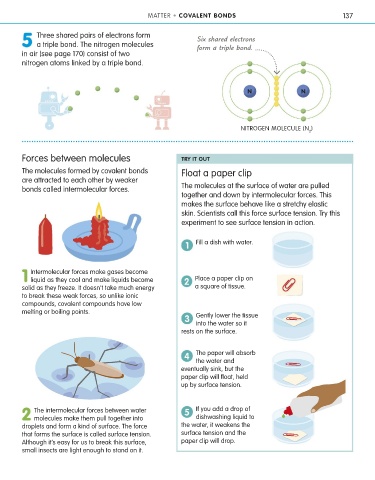 MATTER • COVALENT BONDS 137

5 Three shared pairs of electrons form a triple bond. The nitrogen molecules in air (see page 170) consist of two nitrogen atoms linked by a triple bond.

Six shared electrons form a triple bond.

N

N

NITROGEN MOLECULE ($N_2$)

Forces between molecules

The molecules formed by covalent bonds are attracted to each other by weaker bonds called intermolecular forces.

1 Intermolecular forces make gases become liquid as they cool and make liquids become solid as they freeze. It doesn't take much energy to break these weak forces, so unlike ionic compounds, covalent compounds have low melting or boiling points.

2 The intermolecular forces between water molecules make them pull together into droplets and form a kind of surface. The force that forms the surface is called surface tension. Although it's easy for us to break this surface, small insects are light enough to stand on it.

TRY IT OUT

Float a paper clip

The molecules at the surface of water are pulled together and down by intermolecular forces. This makes the surface behave like a stretchy elastic skin. Scientists call this force surface tension. Try this experiment to see surface tension in action.

1 Fill a dish with water.

2 Place a paper clip on a square of tissue.

3 Gently lower the tissue into the water so it rests on the surface.

4 The paper will absorb the water and eventually sink, but the paper clip will float, held up by surface tension.

5 If you add a drop of dishwashing liquid to the water, it weakens the surface tension and the paper clip will drop.