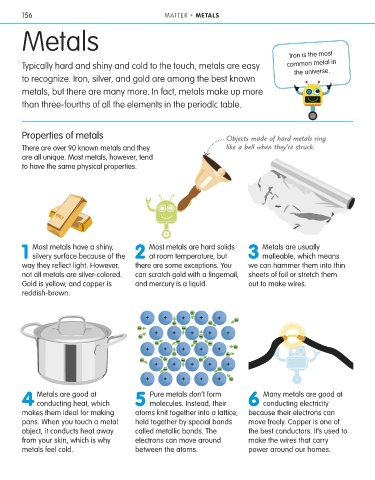 156

MATTER • METALS

Metals

Typically hard and shiny and cold to the touch, metals are easy to recognize. Iron, silver, and gold are among the best known metals, but there are many more. In fact, metals make up more than three-fourths of all the elements in the periodic table.

Iron is the most common metal in the universe.

Properties of metals

There are over 90 known metals and they are all unique. Most metals, however, tend to have the same physical properties.

Objects made of hard metals ring like a bell when they're struck.

1 Most metals have a shiny, silvery surface because of the way they reflect light. However, not all metals are silver-colored. Gold is yellow, and copper is reddish-brown.

2 Most metals are hard solids at room temperature, but there are some exceptions. You can scratch gold with a fingernail, and mercury is a liquid.

3 Metals are usually malleable, which means we can hammer them into thin sheets of foil or stretch them out to make wires.

4 Metals are good at conducting heat, which makes them ideal for making pans. When you touch a metal object, it conducts heat away from your skin, which is why metals feel cold.

5 Pure metals don't form molecules. Instead, their atoms knit together into a lattice, held together by special bonds called metallic bonds. The electrons can move around between the atoms.

6 Many metals are good at conducting electricity because their electrons can move freely. Copper is one of the best conductors. It's used to make the wires that carry power around our homes.