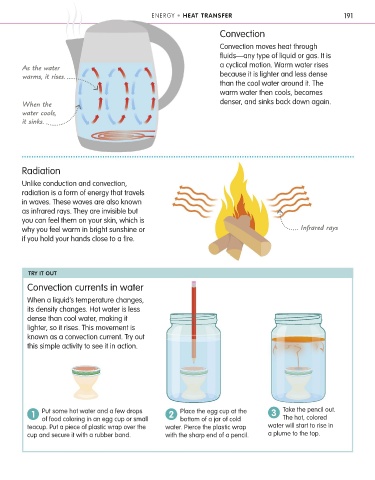 ENERGY • HEAT TRANSFER 191

As the water warms, it rises.

When the water cools, it sinks.

Convection

Convection moves heat through fluids—any type of liquid or gas. It is a cyclical motion. Warm water rises because it is lighter and less dense than the cool water around it. The warm water then cools, becomes denser, and sinks back down again.

Radiation

Unlike conduction and convection, radiation is a form of energy that travels in waves. These waves are also known as infrared rays. They are invisible but you can feel them on your skin, which is why you feel warm in bright sunshine or if you hold your hands close to a fire.

Infrared rays

TRY IT OUT

Convection currents in water

When a liquid's temperature changes, its density changes. Hot water is less dense than cool water, making it lighter, so it rises. This movement is known as a convection current. Try out this simple activity to see it in action.

1 Put some hot water and a few drops of food coloring in an egg cup or small teacup. Put a piece of plastic wrap over the cup and secure it with a rubber band.

2 Place the egg cup at the bottom of a jar of cold water. Pierce the plastic wrap with the sharp end of a pencil.

3 Take the pencil out. The hot, colored water will start to rise in a plume to the top.