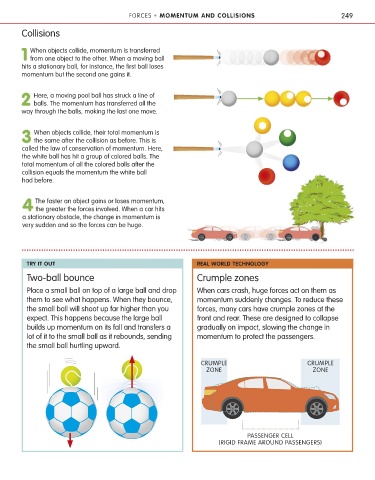 FORCES • MOMENTUM AND COLLISIONS 249

Collisions

1 When objects collide, momentum is transferred from one object to the other. When a moving ball hits a stationary ball, for instance, the first ball loses momentum but the second one gains it.

2 Here, a moving pool ball has struck a line of balls. The momentum has transferred all the way through the balls, making the last one move.

3 When objects collide, their total momentum is the same after the collision as before. This is called the law of conservation of momentum. Here, the white ball has hit a group of colored balls. The total momentum of all the colored balls after the collision equals the momentum the white ball had before.

4 The faster an object gains or loses momentum, the greater the forces involved. When a car hits a stationary obstacle, the change in momentum is very sudden and so the forces can be huge.

TRY IT OUT

Two-ball bounce

Place a small ball on top of a large ball and drop them to see what happens. When they bounce, the small ball will shoot up far higher than you expect. This happens because the large ball builds up momentum on its fall and transfers a lot of it to the small ball as it rebounds, sending the small ball hurtling upward.

REAL WORLD TECHNOLOGY

Crumple zones

When cars crash, huge forces act on them as momentum suddenly changes. To reduce these forces, many cars have crumple zones at the front and rear. These are designed to collapse gradually on impact, slowing the change in momentum to protect the passengers.

CRUMPLE ZONE

CRUMPLE ZONE

PASSENGER CELL (RIGID FRAME AROUND PASSENGERS)