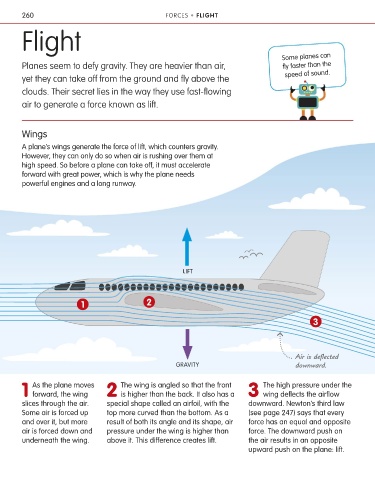 260 FORCES • FLIGHT

Flight

Planes seem to defy gravity. They are heavier than air, yet they can take off from the ground and fly above the clouds. Their secret lies in the way they use fast-flowing air to generate a force known as lift.

Some planes can fly faster than the speed of sound.

Wings

A plane's wings generate the force of lift, which counters gravity. However, they can only do so when air is rushing over them at high speed. So before a plane can take off, it must accelerate forward with great power, which is why the plane needs powerful engines and a long runway.

LIFT

1

2

3

GRAVITY

Air is deflected downward.

1 As the plane moves forward, the wing slices through the air. Some air is forced up and over it, but more air is forced down and underneath the wing.

2 The wing is angled so that the front is higher than the back. It also has a special shape called an airfoil, with the top more curved than the bottom. As a result of both its angle and its shape, air pressure under the wing is higher than above it. This difference creates lift.

3 The high pressure under the wing deflects the airflow downward. Newton's third law (see page 247) says that every force has an equal and opposite force. The downward push on the air results in an opposite upward push on the plane: lift.