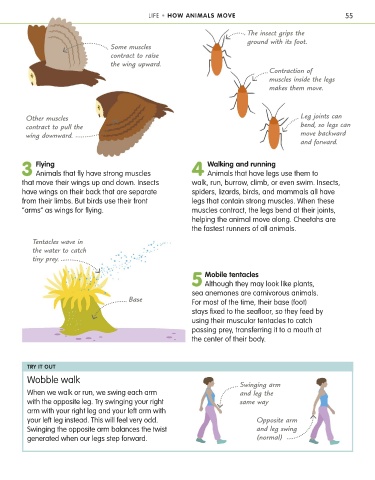 LIFE • HOW ANIMALS MOVE

55

Some muscles contract to raise the wing upward.

Other muscles contract to pull the wing downward.

The insect grips the ground with its foot.

Contraction of muscles inside the legs makes them move.

Leg joints can bend, so legs can move backward and forward.

3 Flying
Animals that fly have strong muscles that move their wings up and down. Insects have wings on their back that are separate from their limbs. But birds use their front "arms" as wings for flying.

4 Walking and running
Animals that have legs use them to walk, run, burrow, climb, or even swim. Insects, spiders, lizards, birds, and mammals all have legs that contain strong muscles. When these muscles contract, the legs bend at their joints, helping the animal move along. Cheetahs are the fastest runners of all animals.

Tentacles wave in the water to catch tiny prey.

Base

5 Mobile tentacles
Although they may look like plants, sea anemones are carnivorous animals. For most of the time, their base (foot) stays fixed to the seafloor, so they feed by using their muscular tentacles to catch passing prey, transferring it to a mouth at the center of their body.

TRY IT OUT

Wobble walk
When we walk or run, we swing each arm with the opposite leg. Try swinging your right arm with your right leg and your left arm with your left leg instead. This will feel very odd. Swinging the opposite arm balances the twist generated when our legs step forward.

Swinging arm and leg the same way

Opposite arm and leg swing (normal)