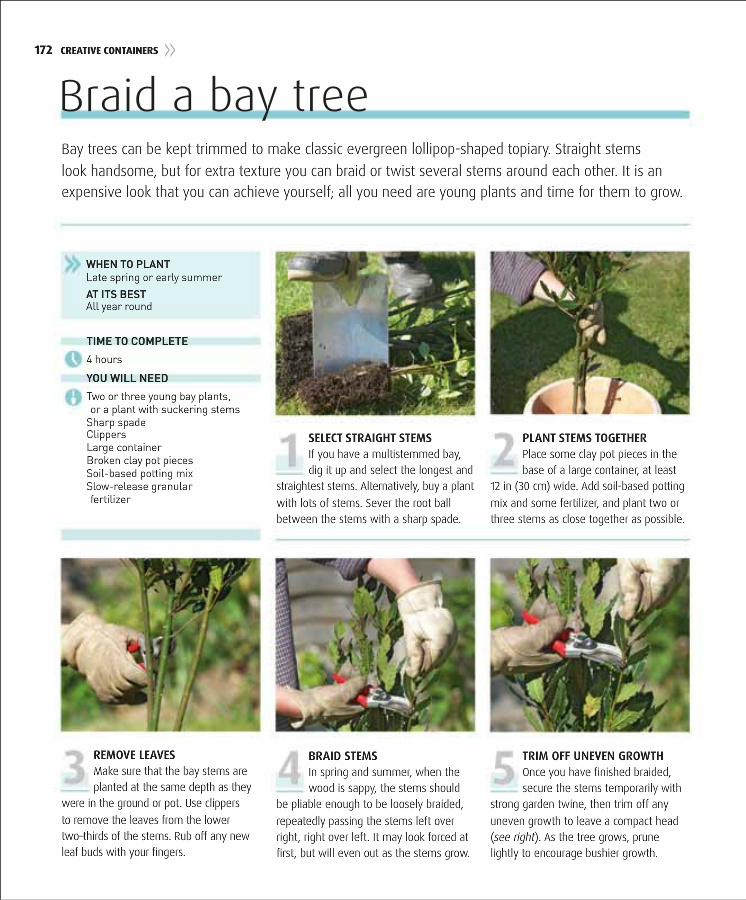 172 CREATIVE CONTAINERS

Braid a bay tree

Bay trees can be kept trimmed to make classic evergreen lollipop-shaped topiary. Straight stems look handsome, but for extra texture you can braid or twist several stems around each other. It is an expensive look that you can achieve yourself; all you need are young plants and time for them to grow.

WHEN TO PLANT
Late spring or early summer
AT ITS BEST
All year round

TIME TO COMPLETE
4 hours
YOU WILL NEED
Two or three young bay plants, or a plant with suckering stems
Sharp spade
Clippers
Large container
Broken clay pot pieces
Soil-based potting mix
Slow-release granular fertilizer

1 SELECT STRAIGHT STEMS
If you have a multistemmed bay, dig it up and select the longest and straightest stems. Alternatively, buy a plant with lots of stems. Sever the root ball between the stems with a sharp spade.

2 PLANT STEMS TOGETHER
Place some clay pot pieces in the base of a large container, at least 12 in (30 cm) wide. Add soil-based potting mix and some fertilizer, and plant two or three stems as close together as possible.

3 REMOVE LEAVES
Make sure that the bay stems are planted at the same depth as they were in the ground or pot. Use clippers to remove the leaves from the lower two-thirds of the stems. Rub off any new leaf buds with your fingers.

4 BRAID STEMS
In spring and summer, when the wood is sappy, the stems should be pliable enough to be loosely braided, repeatedly passing the stems left over right, right over left. It may look forced at first, but will even out as the stems grow.

5 TRIM OFF UNEVEN GROWTH
Once you have finished braided, secure the stems temporarily with strong garden twine, then trim off any uneven growth to leave a compact head (see right). As the tree grows, prune lightly to encourage bushier growth.