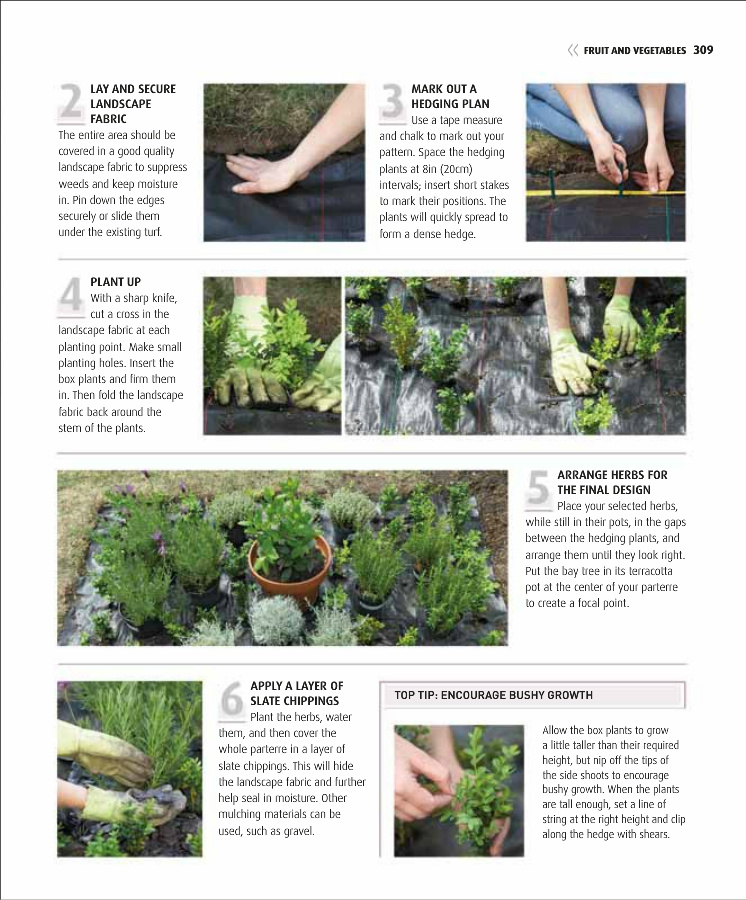 « FRUIT AND VEGETABLES 309

2 LAY AND SECURE LANDSCAPE FABRIC
The entire area should be covered in a good quality landscape fabric to suppress weeds and keep moisture in. Pin down the edges securely or slide them under the existing turf.

3 MARK OUT A HEDGING PLAN
Use a tape measure and chalk to mark out your pattern. Space the hedging plants at 8in (20cm) intervals; insert short stakes to mark their positions. The plants will quickly spread to form a dense hedge.

4 PLANT UP
With a sharp knife, cut a cross in the landscape fabric at each planting point. Make small planting holes. Insert the box plants and firm them in. Then fold the landscape fabric back around the stem of the plants.

5 ARRANGE HERBS FOR THE FINAL DESIGN
Place your selected herbs, while still in their pots, in the gaps between the hedging plants, and arrange them until they look right. Put the bay tree in its terracotta pot at the center of your parterre to create a focal point.

6 APPLY A LAYER OF SLATE CHIPPINGS
Plant the herbs, water them, and then cover the whole parterre in a layer of slate chippings. This will hide the landscape fabric and further help seal in moisture. Other mulching materials can be used, such as gravel.

TOP TIP: ENCOURAGE BUSHY GROWTH
Allow the box plants to grow a little taller than their required height, but nip off the tips of the side shoots to encourage bushy growth. When the plants are tall enough, set a line of string at the right height and clip along the hedge with shears.