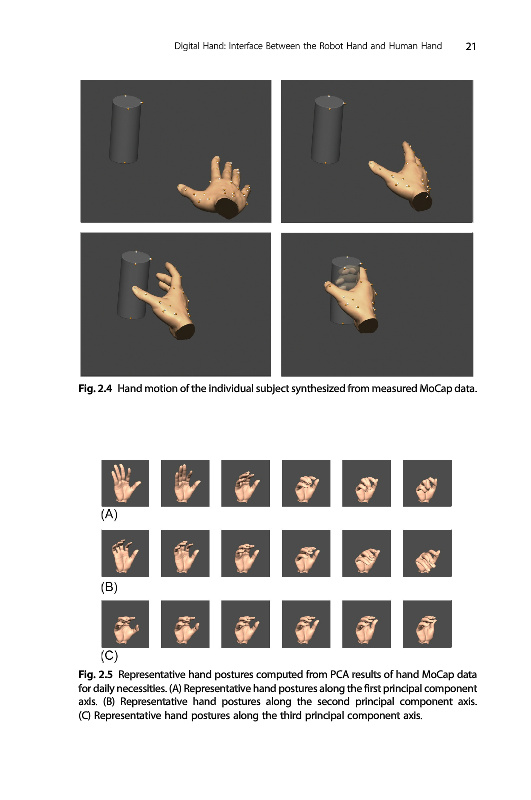 Digital Hand: Interface Between the Robot Hand and Human Hand 21

Fig. 2.4 Hand motion of the individual subject synthesized from measured MoCap data.

(A)

(B)

(C)

Fig. 2.5 Representative hand postures computed from PCA results of hand MoCap data for daily necessities. (A) Representative hand postures along the first principal component axis. (B) Representative hand postures along the second principal component axis. (C) Representative hand postures along the third principal component axis.