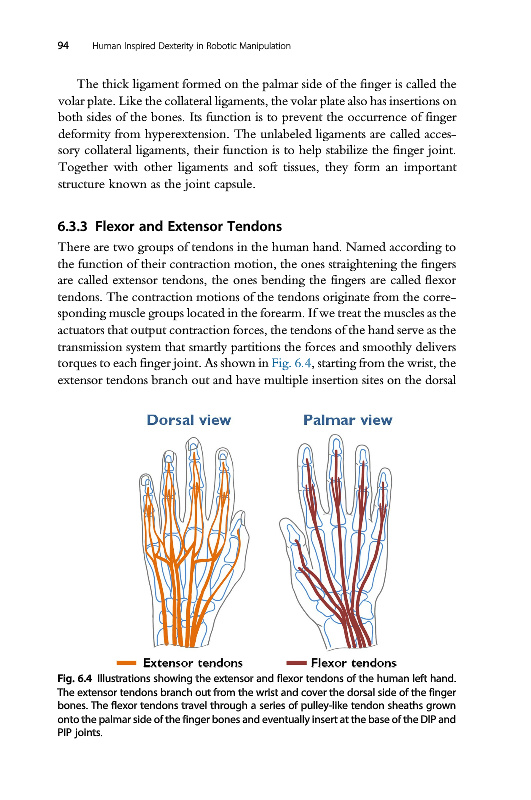 94 Human Inspired Dexterity in Robotic Manipulation

The thick ligament formed on the palmar side of the finger is called the volar plate. Like the collateral ligaments, the volar plate also has insertions on both sides of the bones. Its function is to prevent the occurrence of finger deformity from hyperextension. The unlabeled ligaments are called accessory collateral ligaments, their function is to help stabilize the finger joint. Together with other ligaments and soft tissues, they form an important structure known as the joint capsule.

6.3.3 Flexor and Extensor Tendons

There are two groups of tendons in the human hand. Named according to the function of their contraction motion, the ones straightening the fingers are called extensor tendons, the ones bending the fingers are called flexor tendons. The contraction motions of the tendons originate from the corresponding muscle groups located in the forearm. If we treat the muscles as the actuators that output contraction forces, the tendons of the hand serve as the transmission system that smartly partitions the forces and smoothly delivers torques to each finger joint. As shown in Fig. 6.4, starting from the wrist, the extensor tendons branch out and have multiple insertion sites on the dorsal

Dorsal view

Palmar view

Extensor tendons

Flexor tendons

Fig. 6.4 Illustrations showing the extensor and flexor tendons of the human left hand. The extensor tendons branch out from the wrist and cover the dorsal side of the finger bones. The flexor tendons travel through a series of pulley-like tendon sheaths grown onto the palmar side of the finger bones and eventually insert at the base of the DIP and PIP joints.