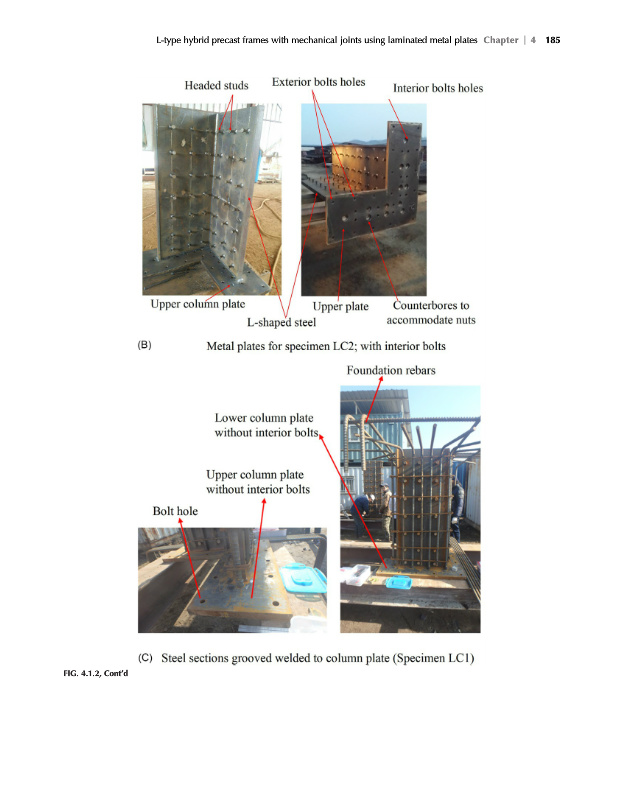 L-type hybrid precast frames with mechanical joints using laminated metal plates Chapter | 4 185

Headed studs

Exterior bolts holes

Interior bolts holes

Upper column plate

L-shaped steel

Upper plate

Counterbores to accommodate nuts

(B) Metal plates for specimen LC2; with interior bolts

Foundation rebars

Lower column plate without interior bolts

Upper column plate without interior bolts

Bolt hole

(C) Steel sections grooved welded to column plate (Specimen LC1)

FIG. 4.1.2, Cont'd