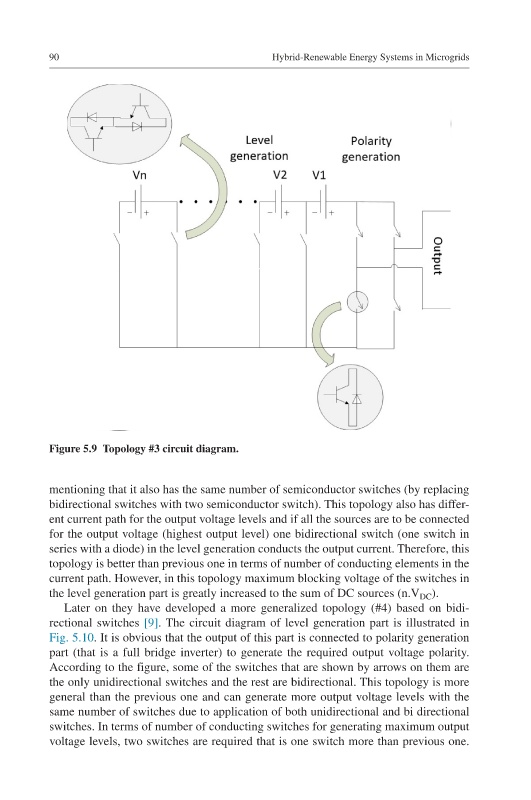 90 Hybrid-Renewable Energy Systems in Microgrids

Level generation

Polarity generation

Vn

V2

V1

Output

Figure 5.9 Topology #3 circuit diagram.

mentioning that it also has the same number of semiconductor switches (by replacing bidirectional switches with two semiconductor switch). This topology also has different current path for the output voltage levels and if all the sources are to be connected for the output voltage (highest output level) one bidirectional switch (one switch in series with a diode) in the level generation conducts the output current. Therefore, this topology is better than previous one in terms of number of conducting elements in the current path. However, in this topology maximum blocking voltage of the switches in the level generation part is greatly increased to the sum of DC sources (n.$V_{DC}$).

Later on they have developed a more generalized topology (#4) based on bidirectional switches [9]. The circuit diagram of level generation part is illustrated in Fig. 5.10. It is obvious that the output of this part is connected to polarity generation part (that is a full bridge inverter) to generate the required output voltage polarity. According to the figure, some of the switches that are shown by arrows on them are the only unidirectional switches and the rest are bidirectional. This topology is more general than the previous one and can generate more output voltage levels with the same number of switches due to application of both unidirectional and bi directional switches. In terms of number of conducting switches for generating maximum output voltage levels, two switches are required that is one switch more than previous one.