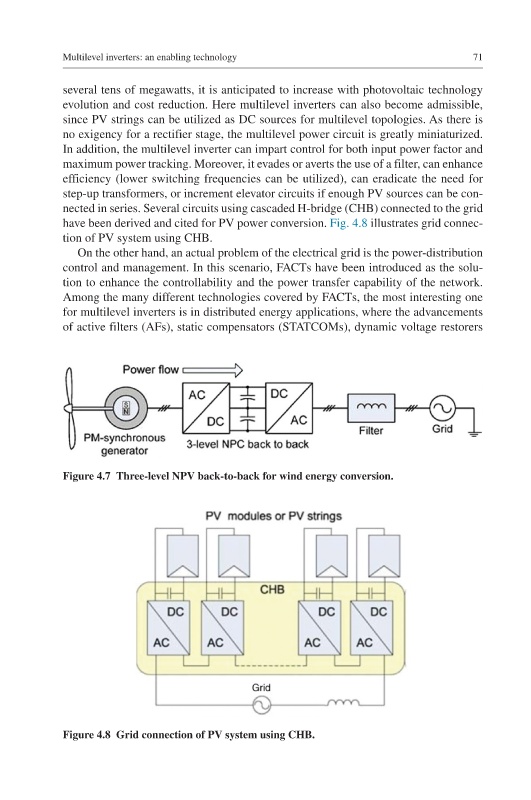 Multilevel inverters: an enabling technology

71

several tens of megawatts, it is anticipated to increase with photovoltaic technology evolution and cost reduction. Here multilevel inverters can also become admissible, since PV strings can be utilized as DC sources for multilevel topologies. As there is no exigency for a rectifier stage, the multilevel power circuit is greatly miniaturized. In addition, the multilevel inverter can impart control for both input power factor and maximum power tracking. Moreover, it evades or averts the use of a filter, can enhance efficiency (lower switching frequencies can be utilized), can eradicate the need for step-up transformers, or increment elevator circuits if enough PV sources can be connected in series. Several circuits using cascaded H-bridge (CHB) connected to the grid have been derived and cited for PV power conversion. Fig. 4.8 illustrates grid connection of PV system using CHB.

On the other hand, an actual problem of the electrical grid is the power-distribution control and management. In this scenario, FACTs have been introduced as the solution to enhance the controllability and the power transfer capability of the network. Among the many different technologies covered by FACTs, the most interesting one for multilevel inverters is in distributed energy applications, where the advancements of active filters (AFs), static compensators (STATCOMs), dynamic voltage restorers

Power flow

S N

AC DC DC AC

Filter

Grid

PM-synchronous generator

3-level NPC back to back

Figure 4.7 Three-level NPV back-to-back for wind energy conversion.

PV modules or PV strings

CHB

DC AC DC AC DC AC DC AC

Grid

Figure 4.8 Grid connection of PV system using CHB.