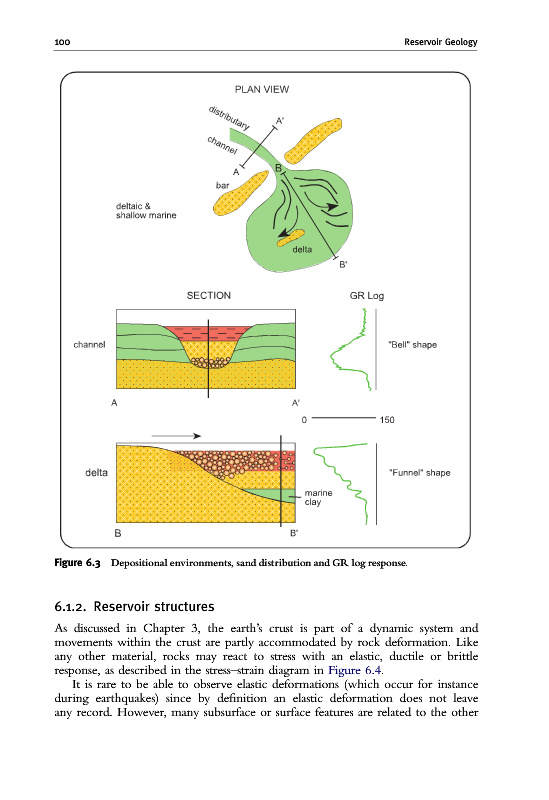 100 Reservoir Geology

PLAN VIEW

distributary channel

A'

A

B

bar

deltaic & shallow marine

delta

B'

SECTION

GR Log

channel

"Bell" shape

A

A'

0

150

delta

"Funnel" shape

marine clay

B

B'

Figure 6.3 Depositional environments, sand distribution and GR log response.

6.1.2. Reservoir structures

As discussed in Chapter 3, the earth's crust is part of a dynamic system and movements within the crust are partly accommodated by rock deformation. Like any other material, rocks may react to stress with an elastic, ductile or brittle response, as described in the stress–strain diagram in Figure 6.4.

It is rare to be able to observe elastic deformations (which occur for instance during earthquakes) since by definition an elastic deformation does not leave any record. However, many subsurface or surface features are related to the other