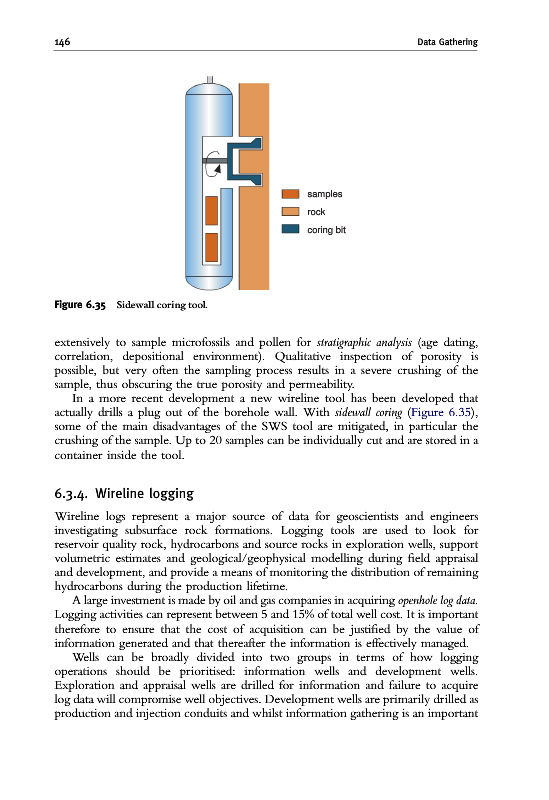 146 Data Gathering

samples
rock
coring bit

Figure 6.35 Sidewall coring tool.

extensively to sample microfossils and pollen for stratigraphic analysis (age dating, correlation, depositional environment). Qualitative inspection of porosity is possible, but very often the sampling process results in a severe crushing of the sample, thus obscuring the true porosity and permeability.

In a more recent development a new wireline tool has been developed that actually drills a plug out of the borehole wall. With sidewall coring (Figure 6.35), some of the main disadvantages of the SWS tool are mitigated, in particular the crushing of the sample. Up to 20 samples can be individually cut and are stored in a container inside the tool.

6.3.4. Wireline logging

Wireline logs represent a major source of data for geoscientists and engineers investigating subsurface rock formations. Logging tools are used to look for reservoir quality rock, hydrocarbons and source rocks in exploration wells, support volumetric estimates and geological/geophysical modelling during field appraisal and development, and provide a means of monitoring the distribution of remaining hydrocarbons during the production lifetime.

A large investment is made by oil and gas companies in acquiring openhole log data. Logging activities can represent between 5 and 15% of total well cost. It is important therefore to ensure that the cost of acquisition can be justified by the value of information generated and that thereafter the information is effectively managed.

Wells can be broadly divided into two groups in terms of how logging operations should be prioritised: information wells and development wells. Exploration and appraisal wells are drilled for information and failure to acquire log data will compromise well objectives. Development wells are primarily drilled as production and injection conduits and whilst information gathering is an important