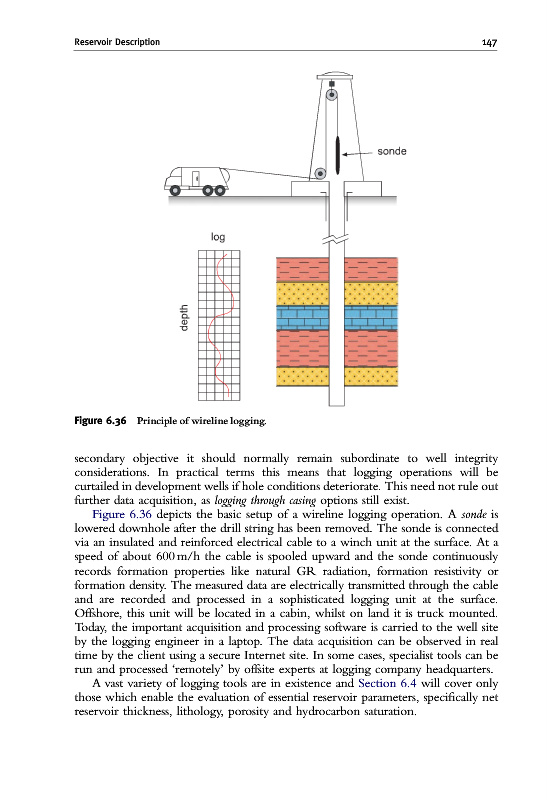 Reservoir Description 147

sonde

log

depth

Figure 6.36 Principle of wireline logging.

secondary objective it should normally remain subordinate to well integrity considerations. In practical terms this means that logging operations will be curtailed in development wells if hole conditions deteriorate. This need not rule out further data acquisition, as logging through casing options still exist.

Figure 6.36 depicts the basic setup of a wireline logging operation. A sonde is lowered downhole after the drill string has been removed. The sonde is connected via an insulated and reinforced electrical cable to a winch unit at the surface. At a speed of about 600 m/h the cable is spooled upward and the sonde continuously records formation properties like natural GR radiation, formation resistivity or formation density. The measured data are electrically transmitted through the cable and are recorded and processed in a sophisticated logging unit at the surface. Offshore, this unit will be located in a cabin, whilst on land it is truck mounted. Today, the important acquisition and processing software is carried to the well site by the logging engineer in a laptop. The data acquisition can be observed in real time by the client using a secure Internet site. In some cases, specialist tools can be run and processed 'remotely' by offsite experts at logging company headquarters.

A vast variety of logging tools are in existence and Section 6.4 will cover only those which enable the evaluation of essential reservoir parameters, specifically net reservoir thickness, lithology, porosity and hydrocarbon saturation.