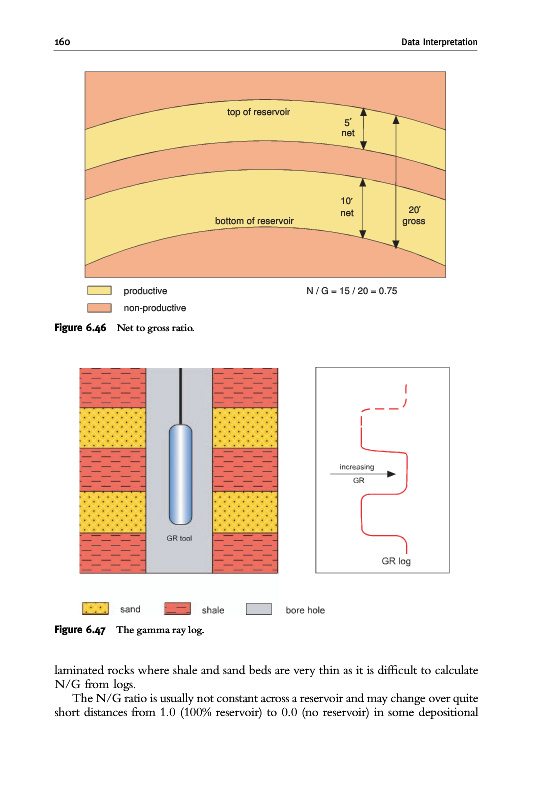 160

Data Interpretation

top of reservoir

5′
net

10′
net

20′
gross

bottom of reservoir

productive

non-productive

N / G = 15 / 20 = 0.75

Figure 6.46 Net to gross ratio.

GR tool

increasing
GR

GR log

sand

shale

bore hole

Figure 6.47 The gamma ray log.

laminated rocks where shale and sand beds are very thin as it is difficult to calculate N/G from logs.

The N/G ratio is usually not constant across a reservoir and may change over quite short distances from 1.0 (100% reservoir) to 0.0 (no reservoir) in some depositional