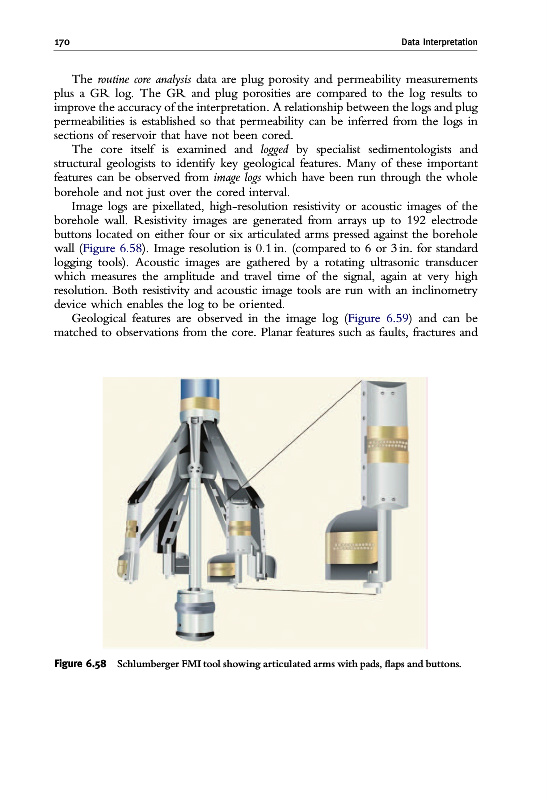 170 Data Interpretation

The routine core analysis data are plug porosity and permeability measurements plus a GR log. The GR and plug porosities are compared to the log results to improve the accuracy of the interpretation. A relationship between the logs and plug permeabilities is established so that permeability can be inferred from the logs in sections of reservoir that have not been cored.

The core itself is examined and logged by specialist sedimentologists and structural geologists to identify key geological features. Many of these important features can be observed from image logs which have been run through the whole borehole and not just over the cored interval.

Image logs are pixellated, high-resolution resistivity or acoustic images of the borehole wall. Resistivity images are generated from arrays up to 192 electrode buttons located on either four or six articulated arms pressed against the borehole wall (Figure 6.58). Image resolution is 0.1 in. (compared to 6 or 3 in. for standard logging tools). Acoustic images are gathered by a rotating ultrasonic transducer which measures the amplitude and travel time of the signal, again at very high resolution. Both resistivity and acoustic image tools are run with an inclinometry device which enables the log to be oriented.

Geological features are observed in the image log (Figure 6.59) and can be matched to observations from the core. Planar features such as faults, fractures and

Figure 6.58 Schlumberger FMI tool showing articulated arms with pads, flaps and buttons.