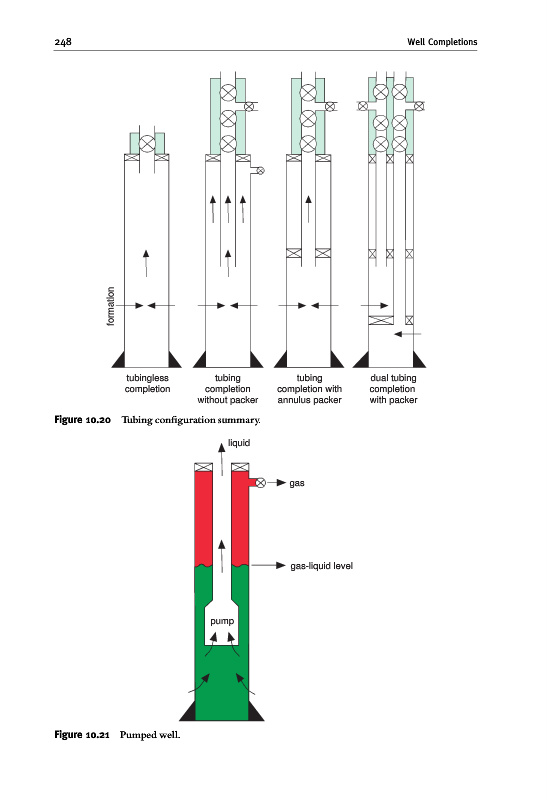 248

Well Completions

formation

tubingless completion

tubing completion without packer

tubing completion with annulus packer

dual tubing completion with packer

Figure 10.20 Tubing configuration summary.

liquid

gas

gas-liquid level

pump

Figure 10.21 Pumped well.