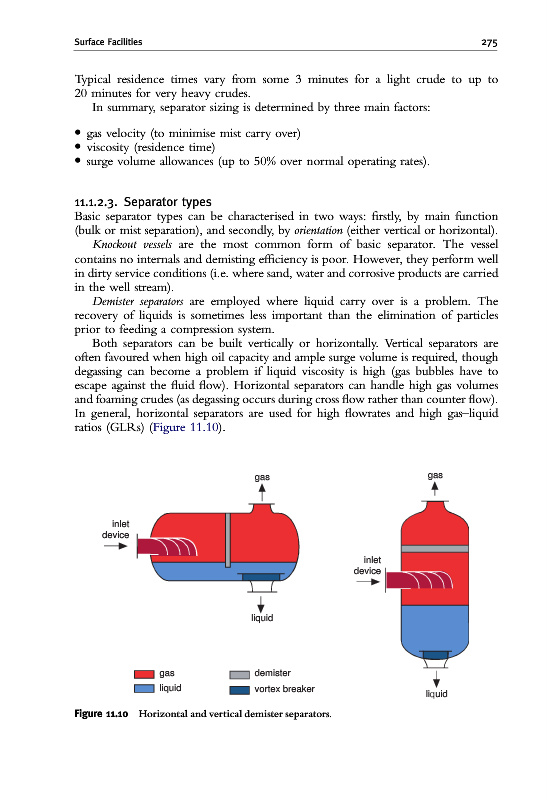 Surface Facilities 275

Typical residence times vary from some 3 minutes for a light crude to up to 20 minutes for very heavy crudes.

In summary, separator sizing is determined by three main factors:

• gas velocity (to minimise mist carry over)
• viscosity (residence time)
• surge volume allowances (up to 50% over normal operating rates).

11.1.2.3. Separator types

Basic separator types can be characterised in two ways: firstly, by main function (bulk or mist separation), and secondly, by orientation (either vertical or horizontal).

Knockout vessels are the most common form of basic separator. The vessel contains no internals and demisting efficiency is poor. However, they perform well in dirty service conditions (i.e. where sand, water and corrosive products are carried in the well stream).

Demister separators are employed where liquid carry over is a problem. The recovery of liquids is sometimes less important than the elimination of particles prior to feeding a compression system.

Both separators can be built vertically or horizontally. Vertical separators are often favoured when high oil capacity and ample surge volume is required, though degassing can become a problem if liquid viscosity is high (gas bubbles have to escape against the fluid flow). Horizontal separators can handle high gas volumes and foaming crudes (as degassing occurs during cross flow rather than counter flow). In general, horizontal separators are used for high flowrates and high gas–liquid ratios (GLRs) (Figure 11.10).

gas
inlet device
liquid
gas
inlet device
liquid

gas
liquid
demister
vortex breaker

Figure 11.10 Horizontal and vertical demister separators.